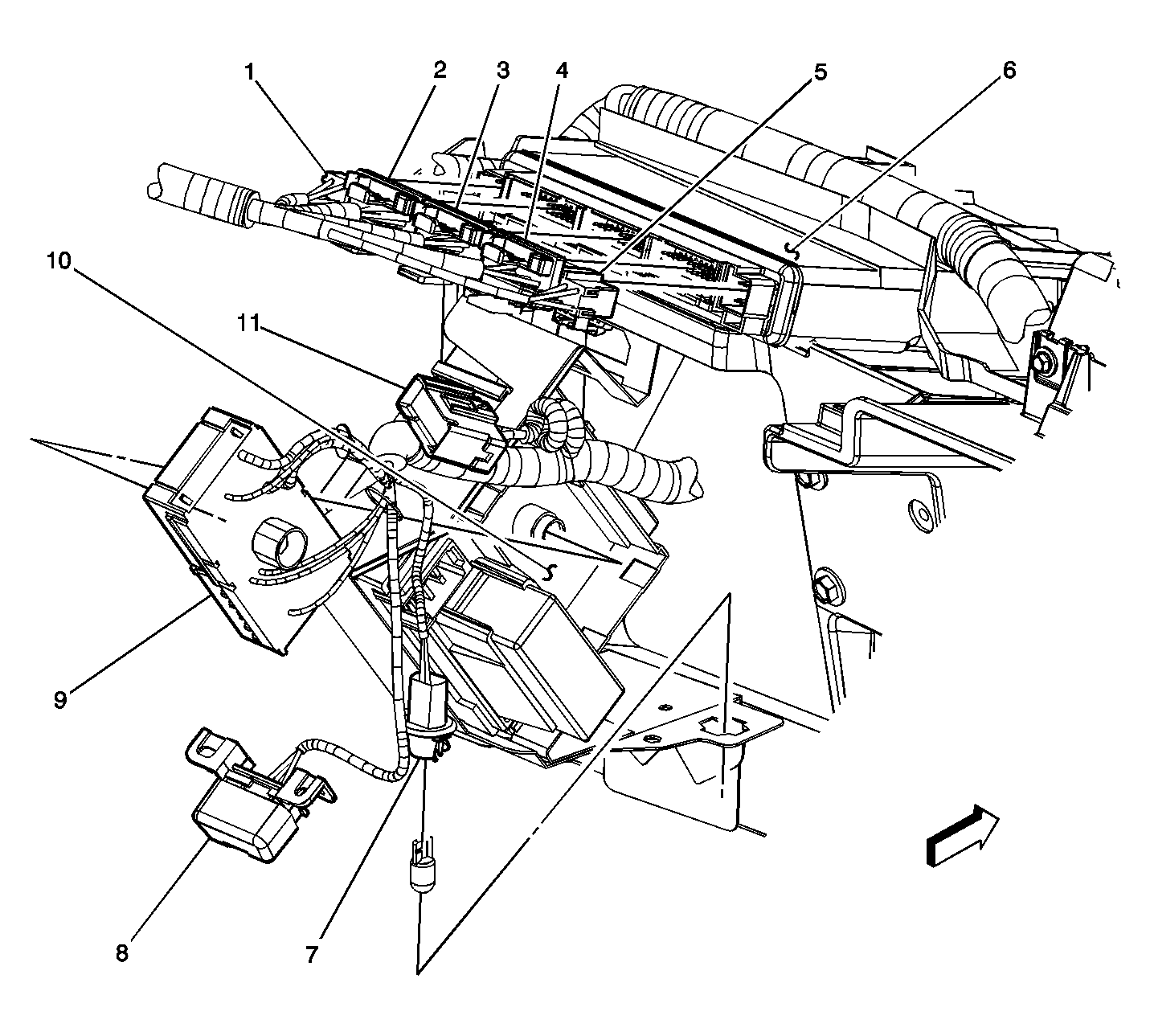 1
2
3
4
5
6
10
11
9
8
7