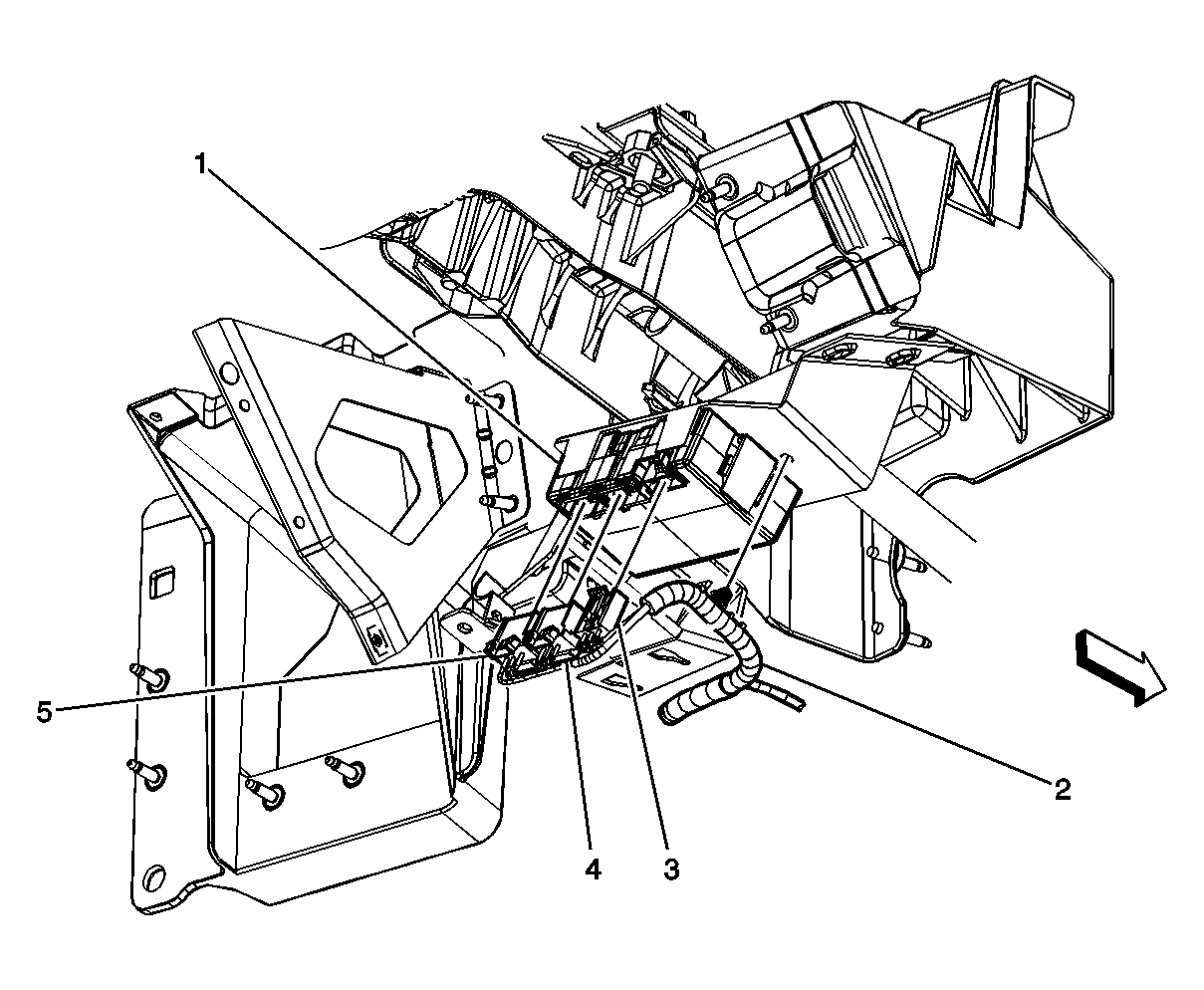 1
5
2
4
3