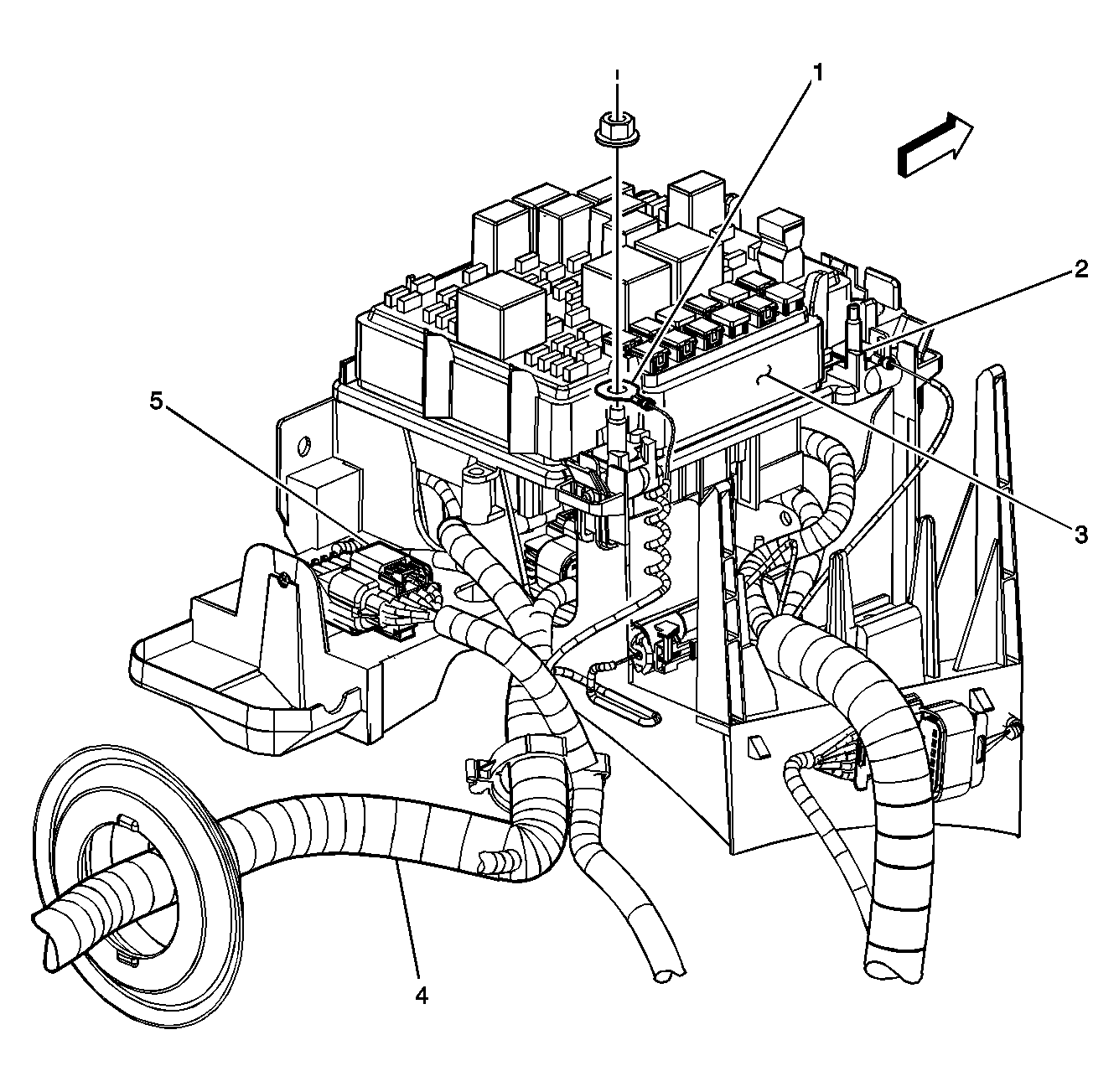 1
2
5
3
4