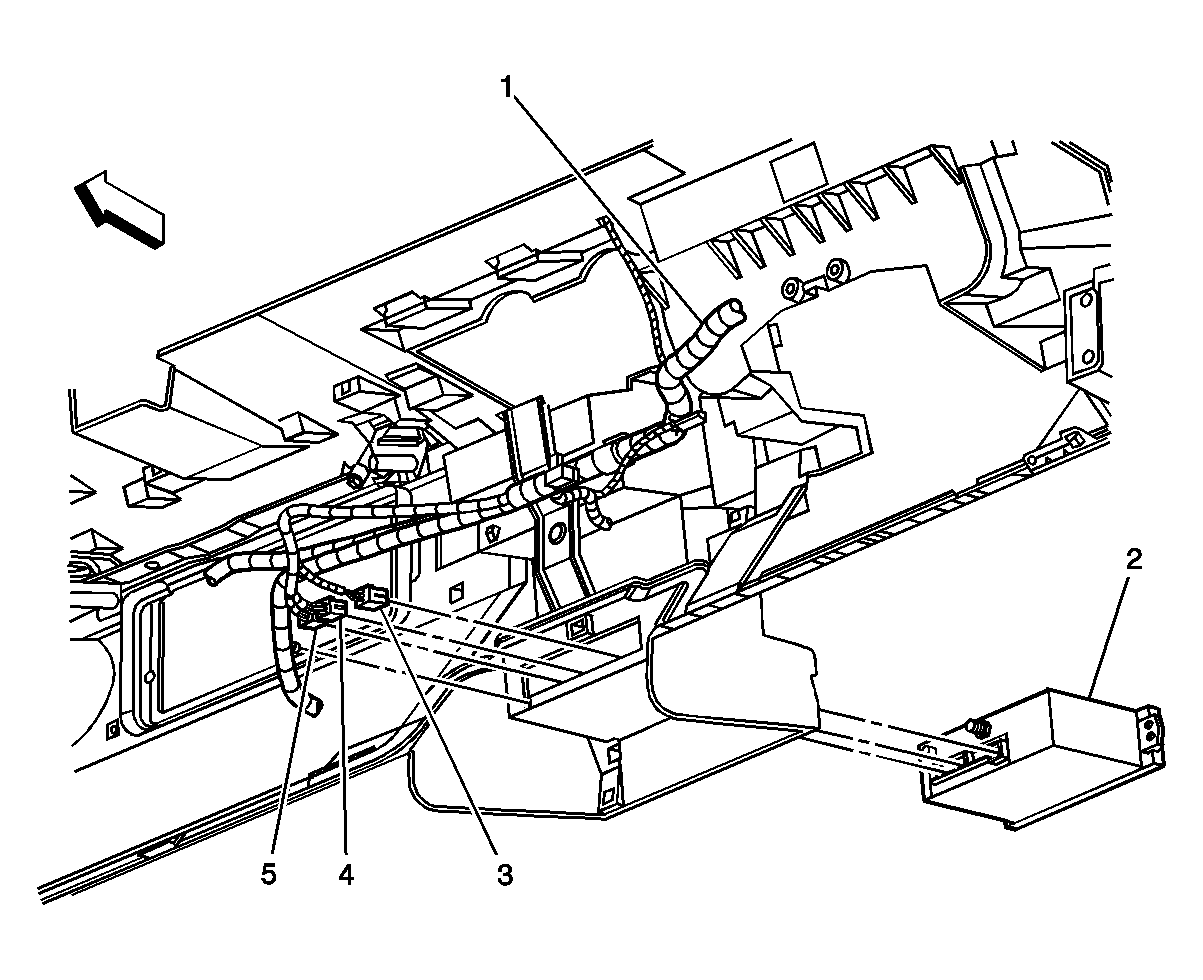 1
2
5
4
3