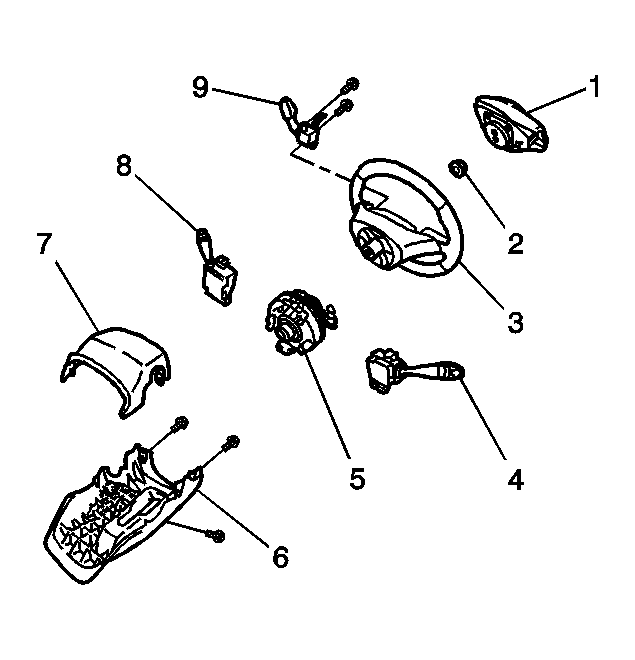 9
1
8
2
7
3
5
4
6