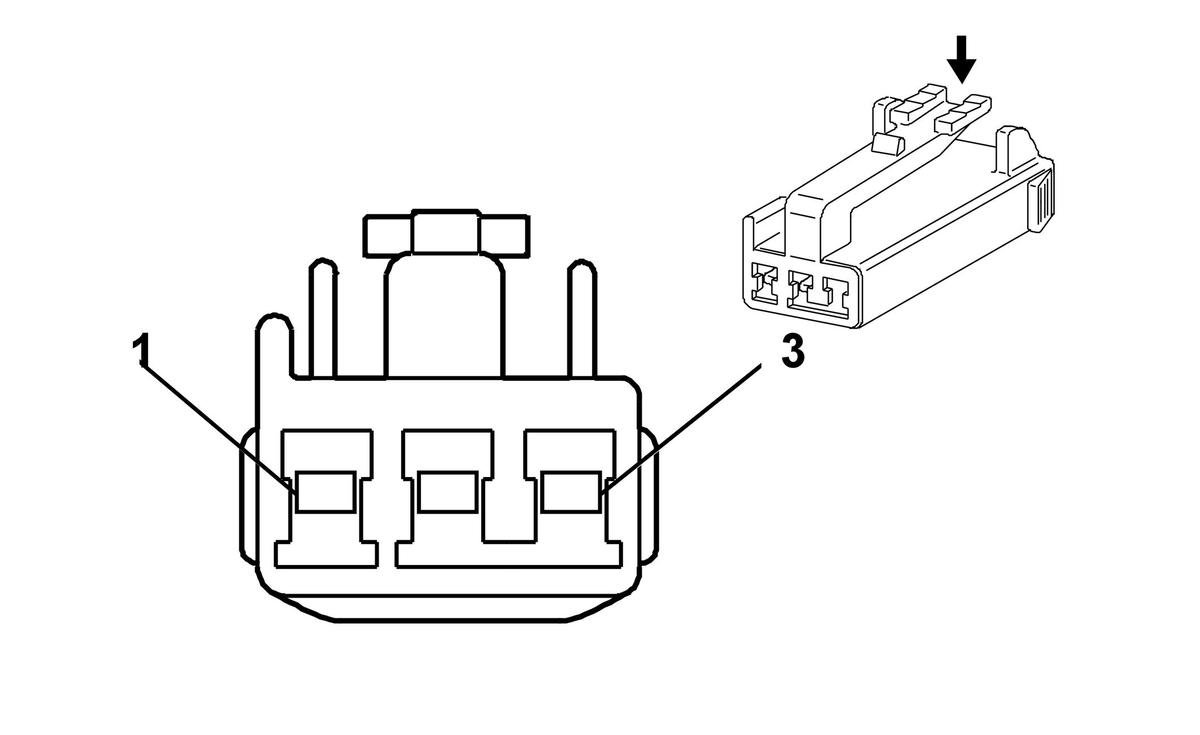 1
3