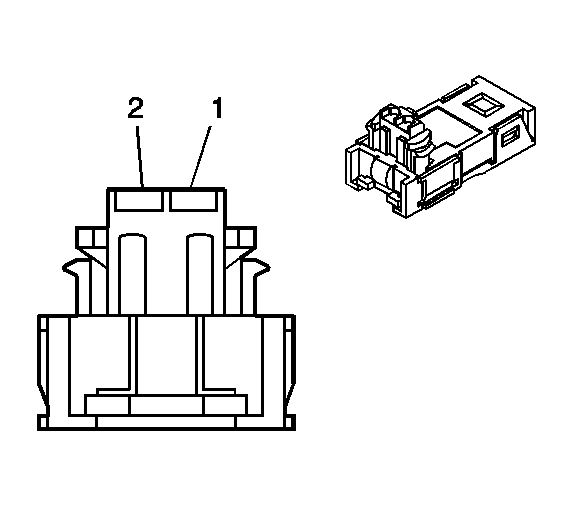 2 1