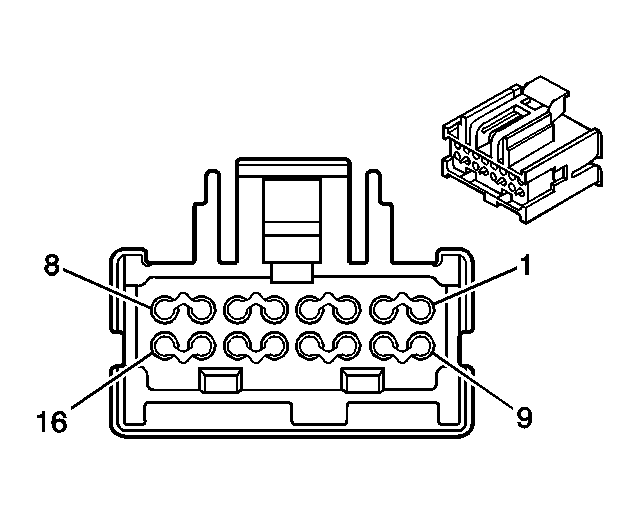 8
1
16
9