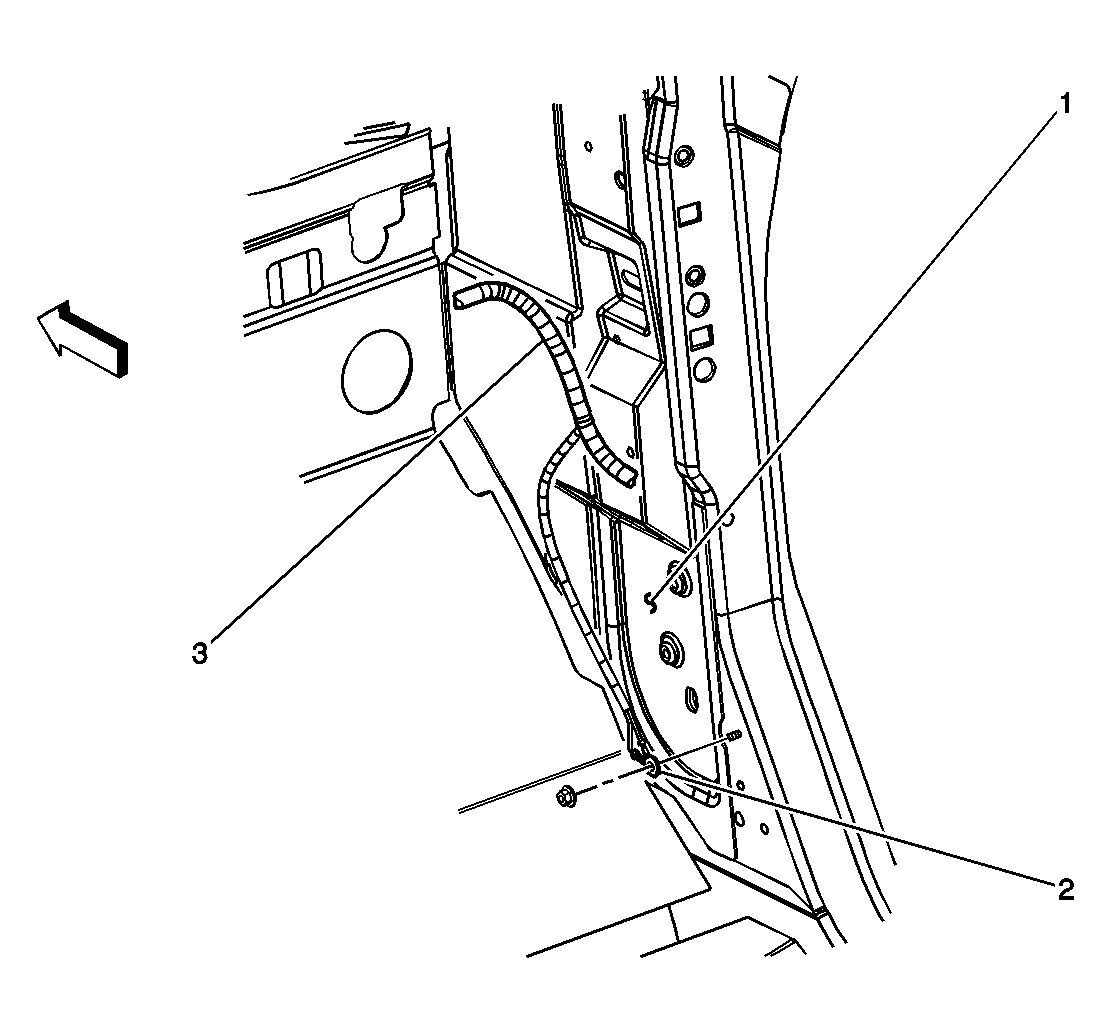 1
3
2