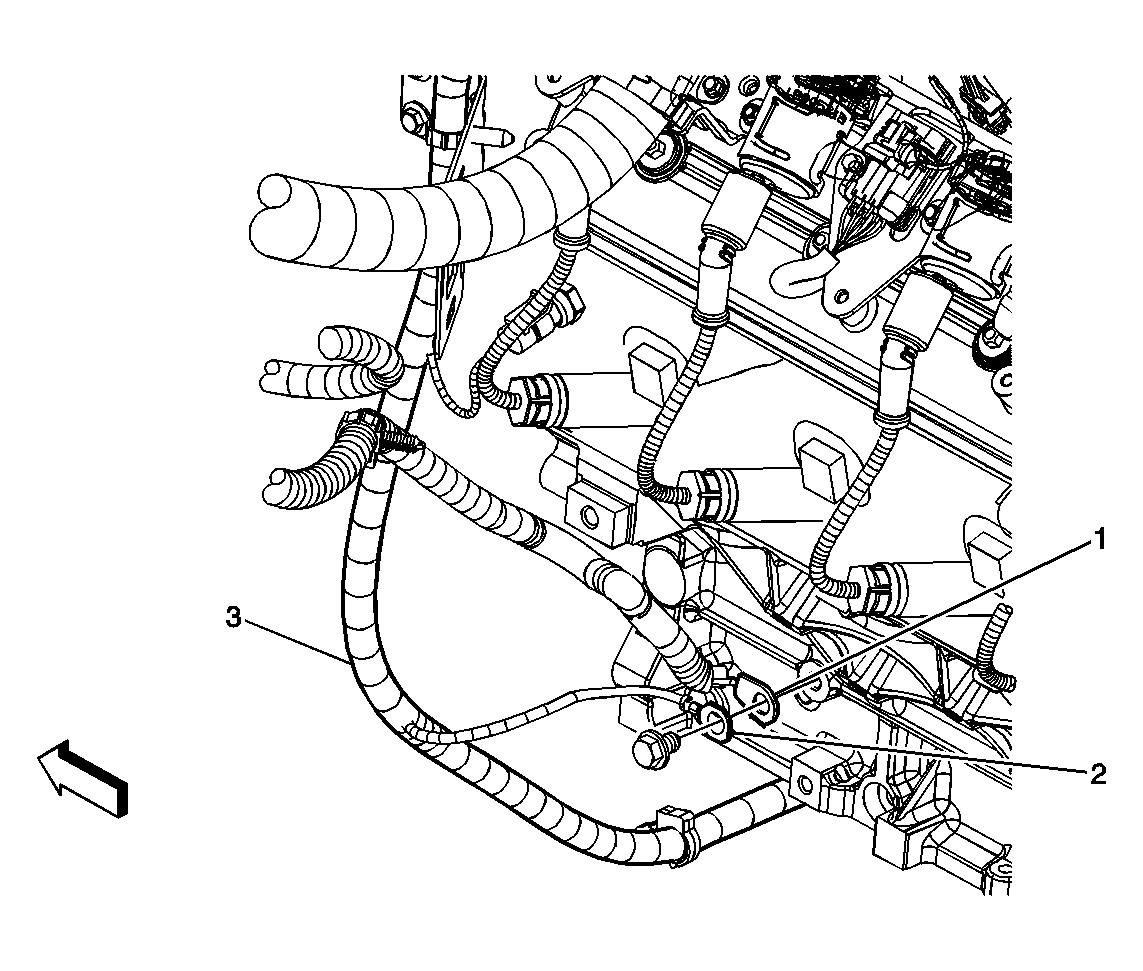 1
3
2