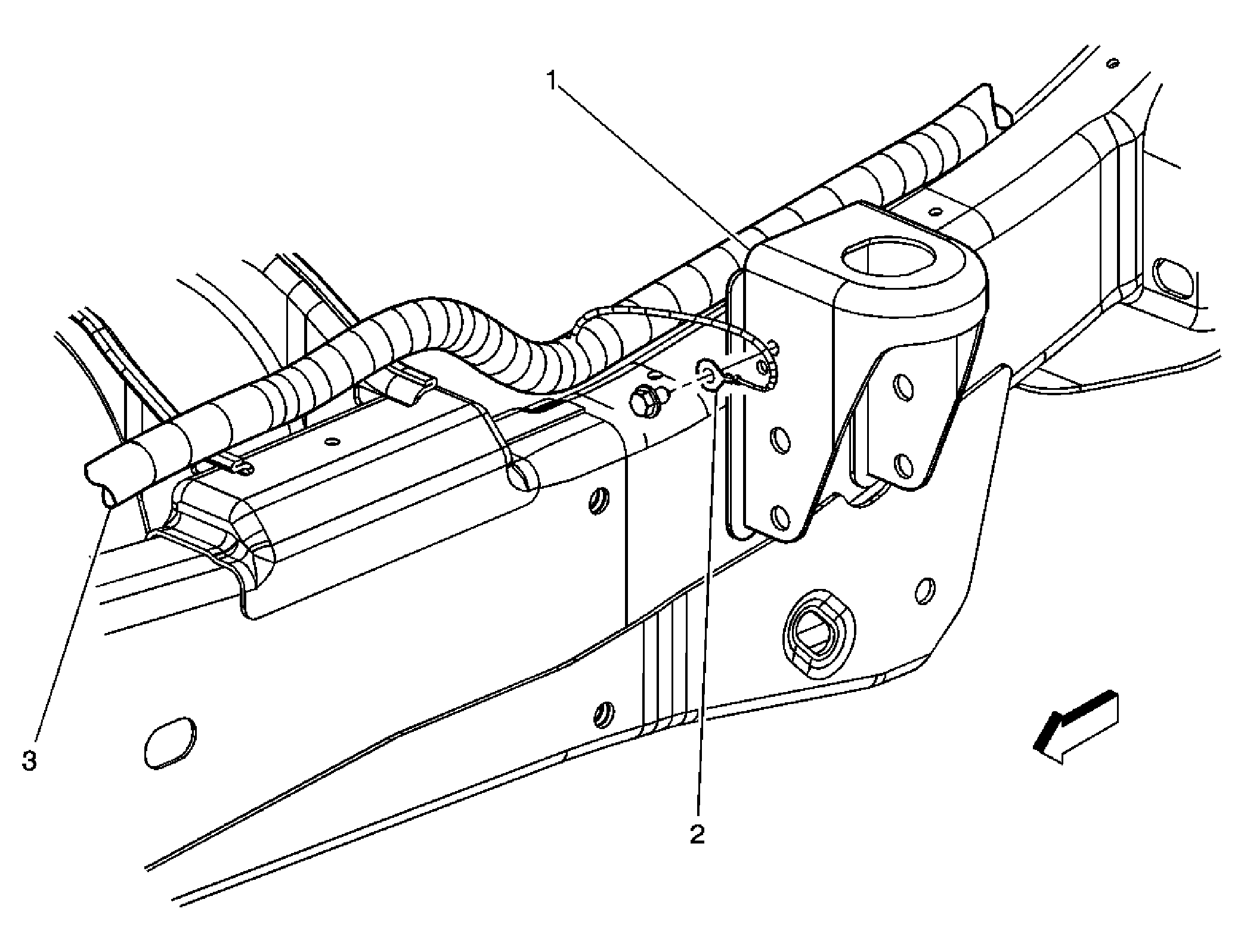 1

3

2