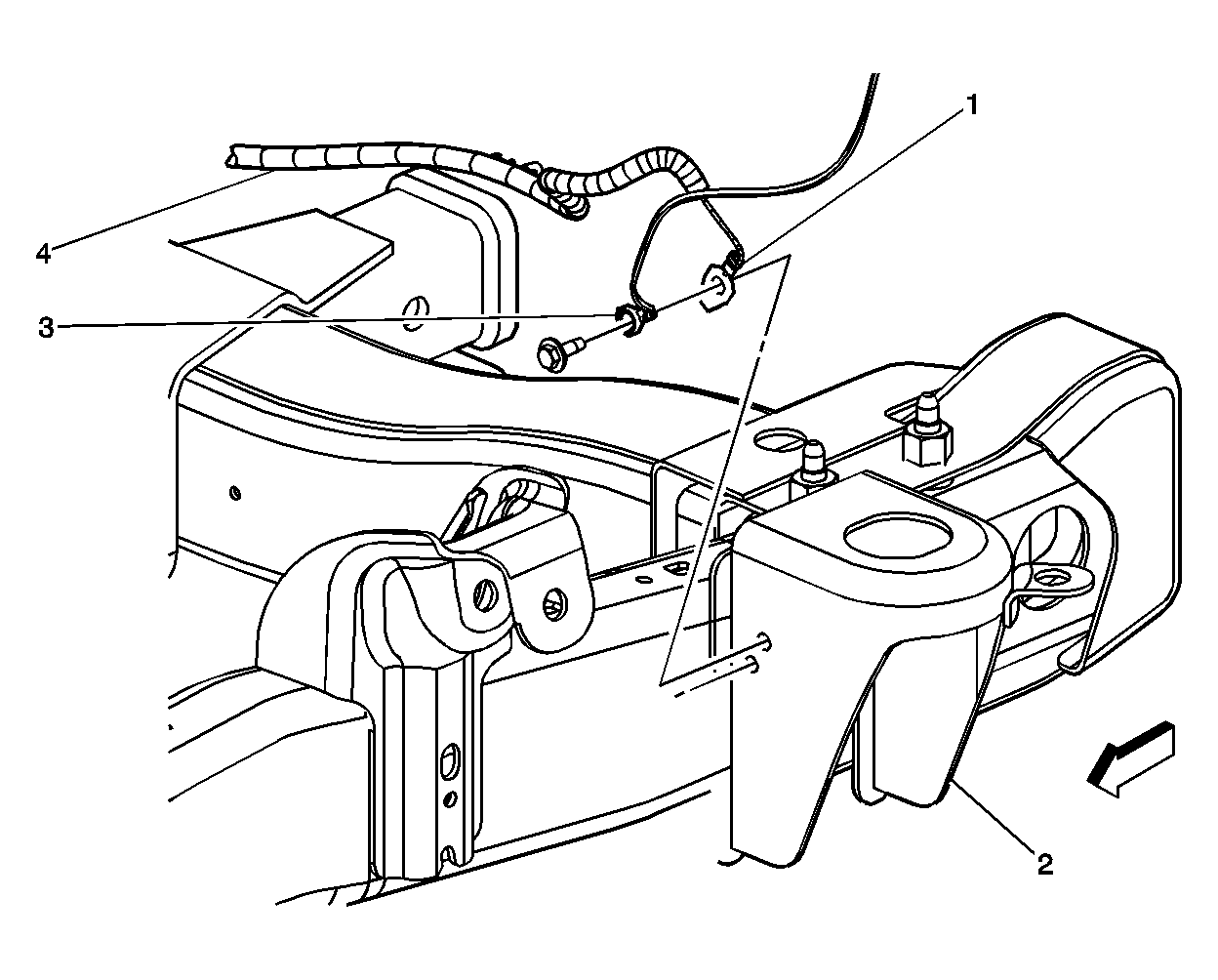 1
4
3
2