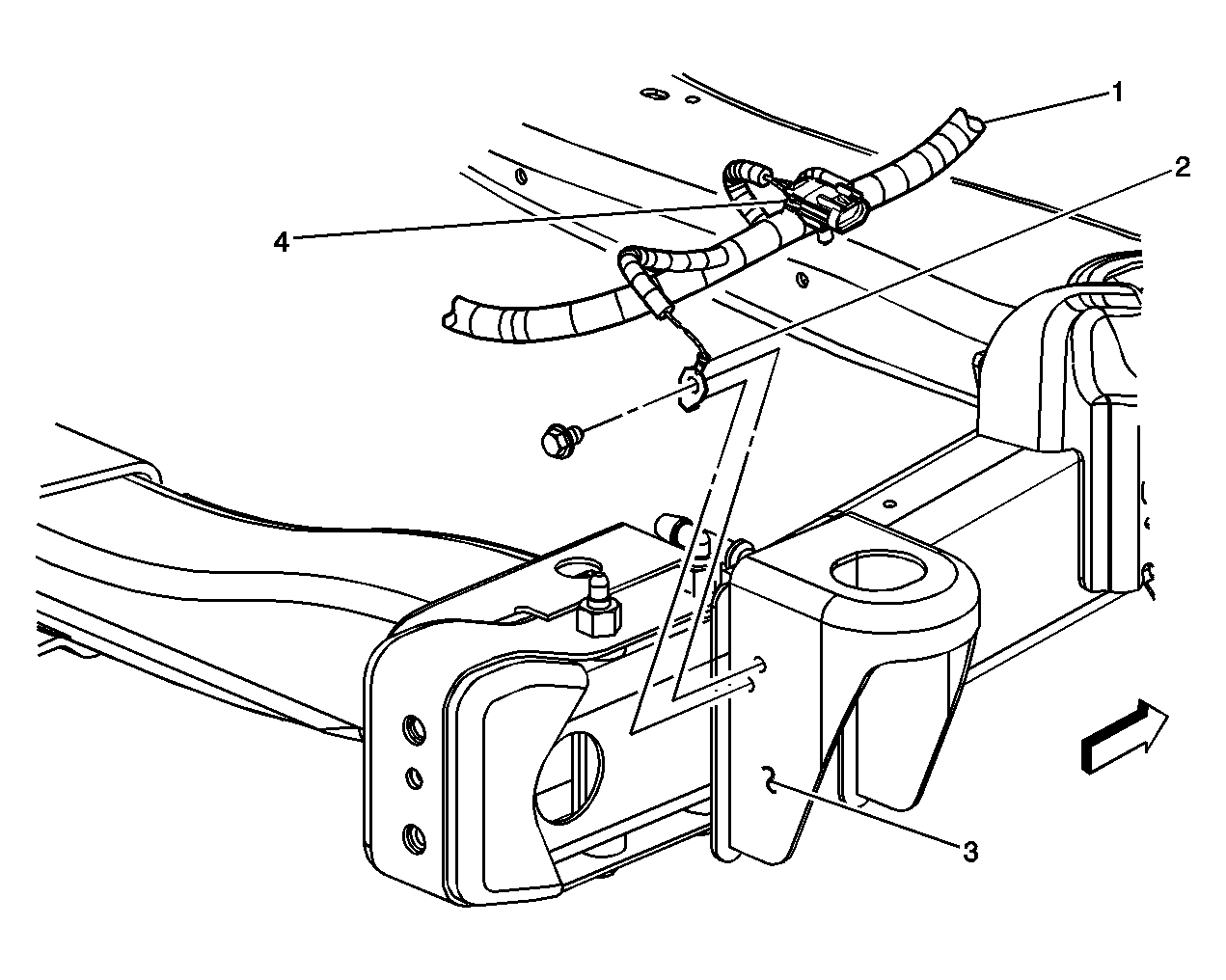 1
2
4
3