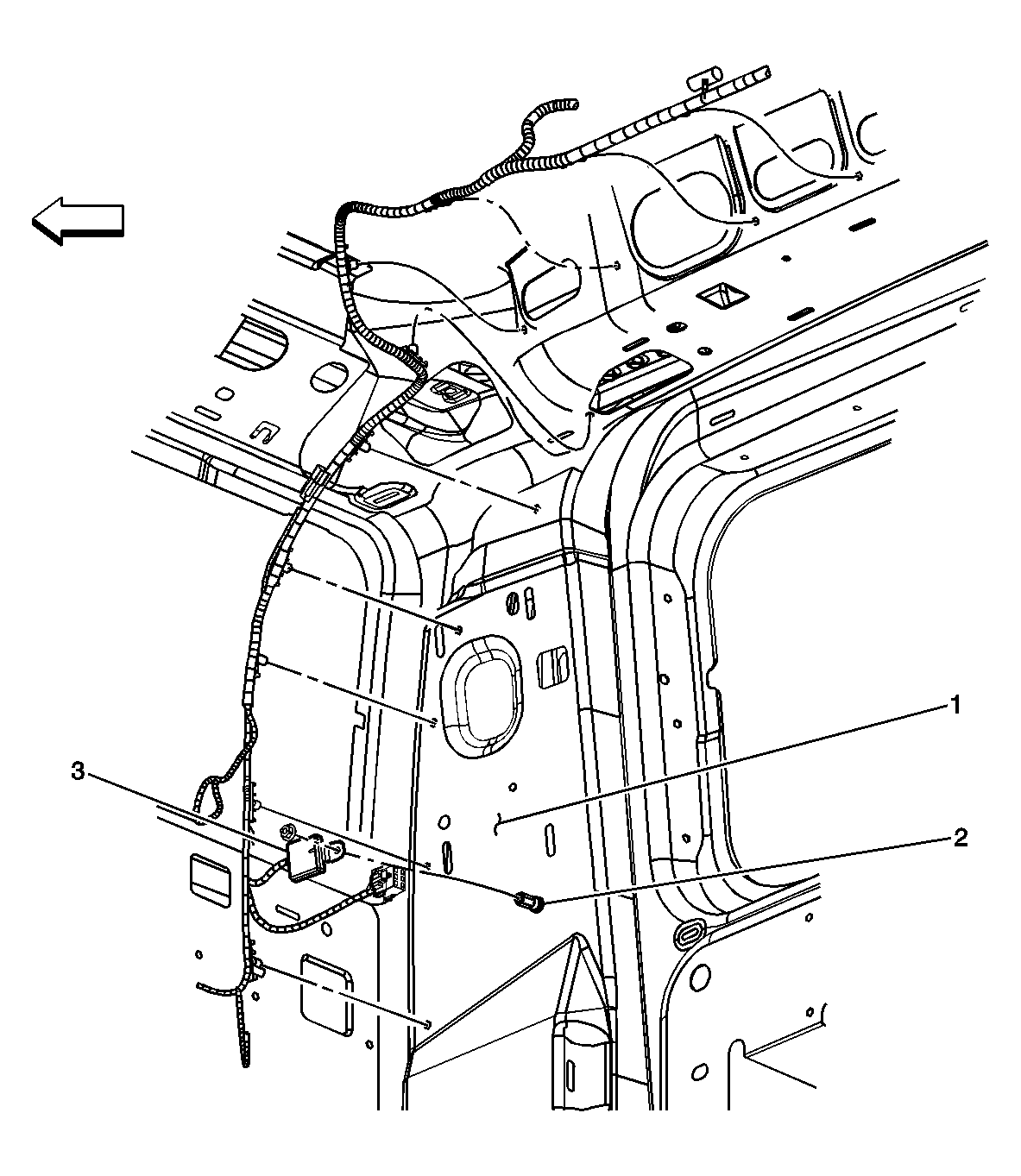 1
3
2