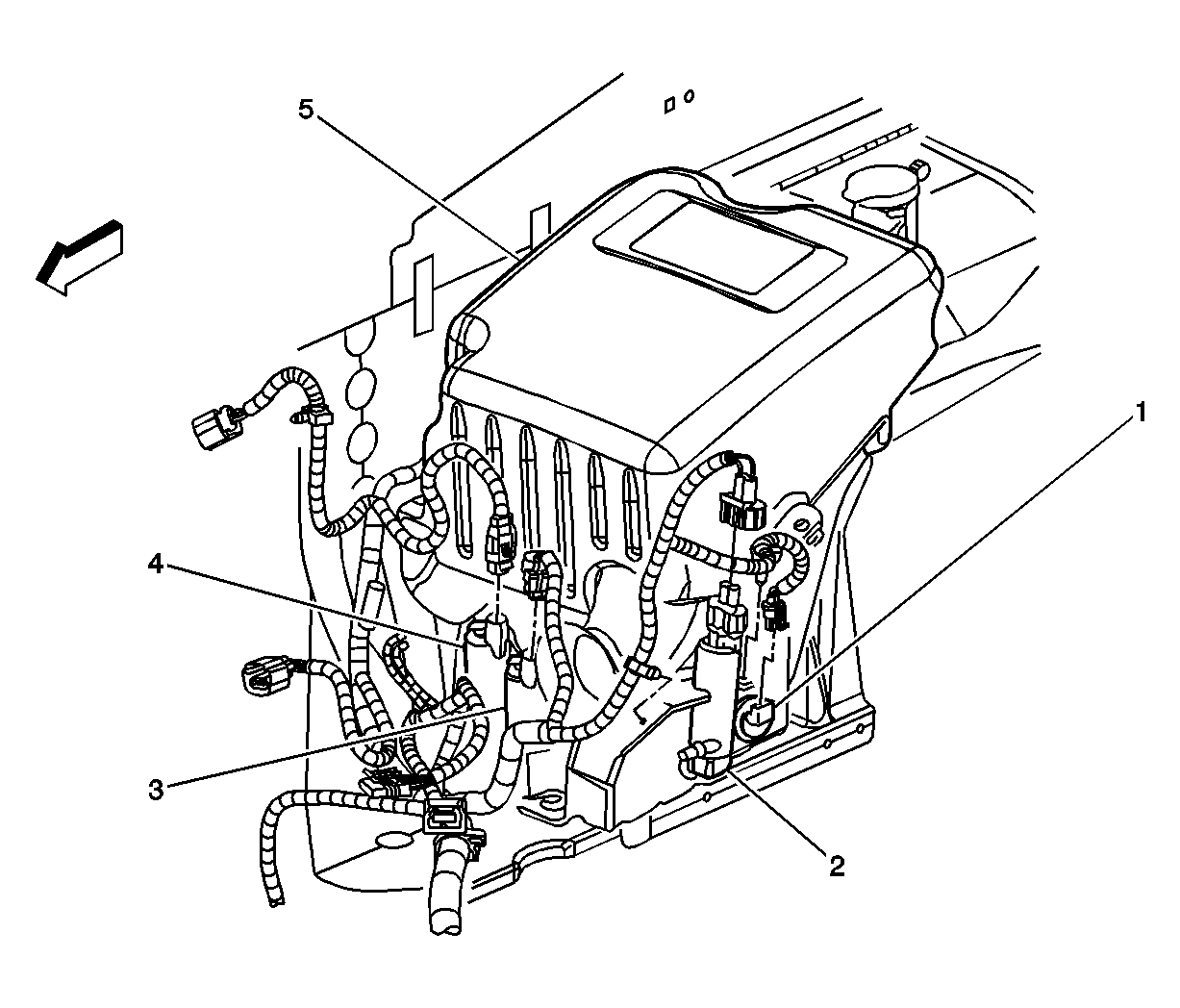 5
1
4
3
2