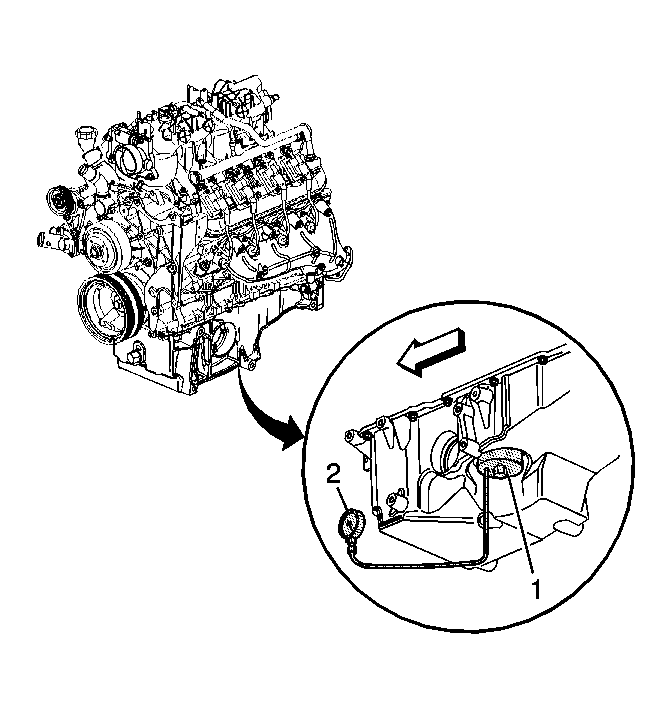 2
1