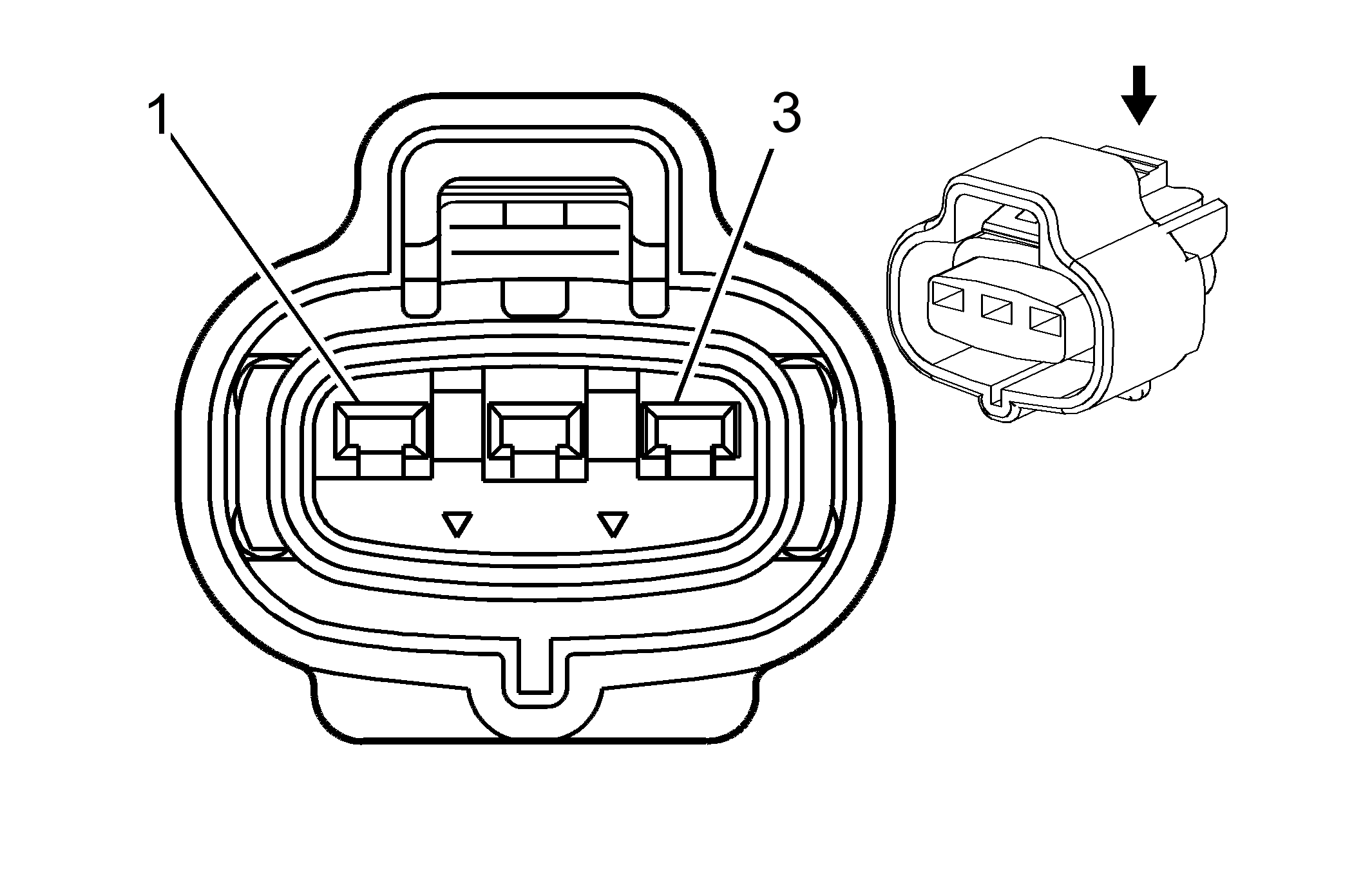 1
3