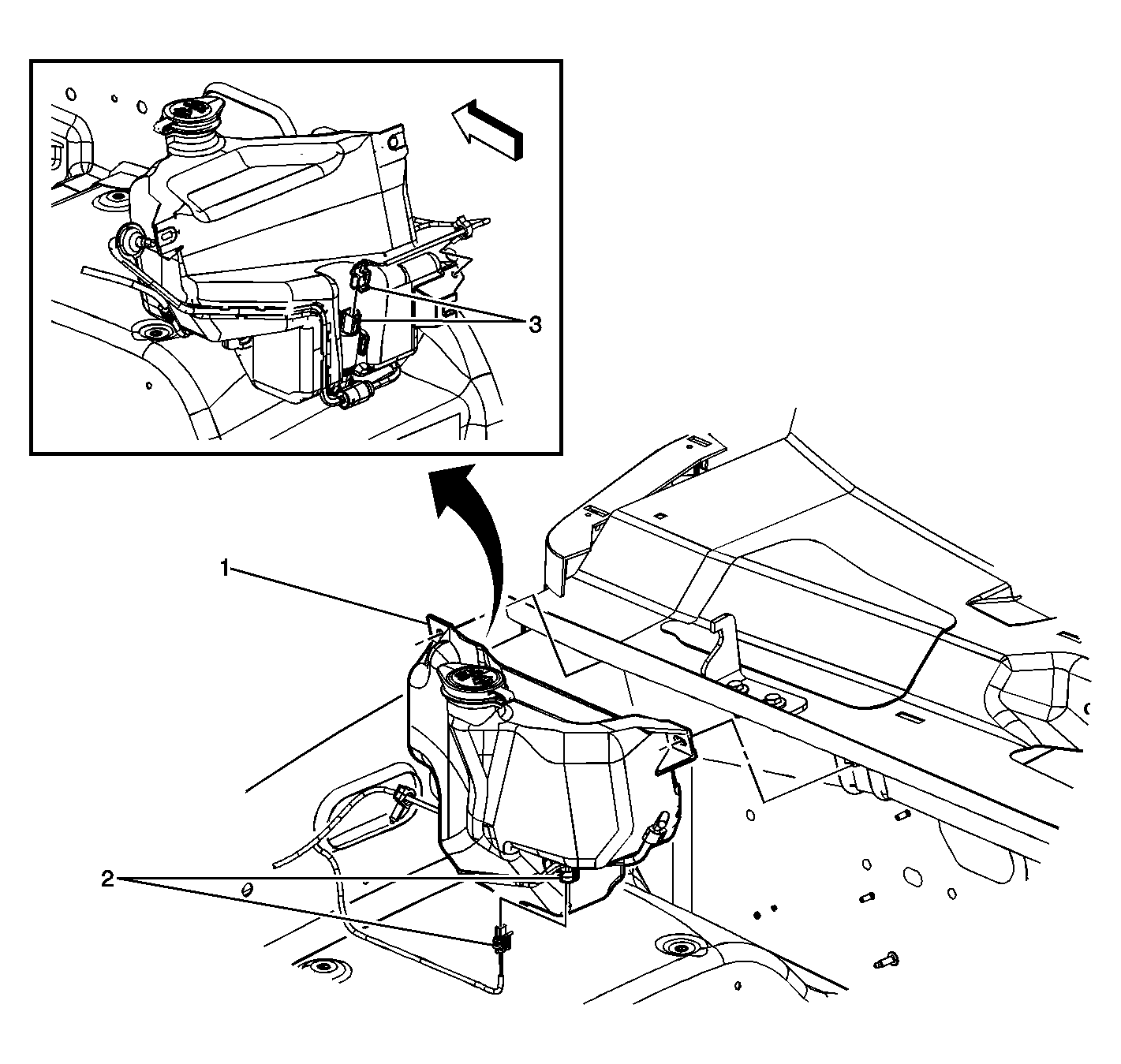 3

1

2