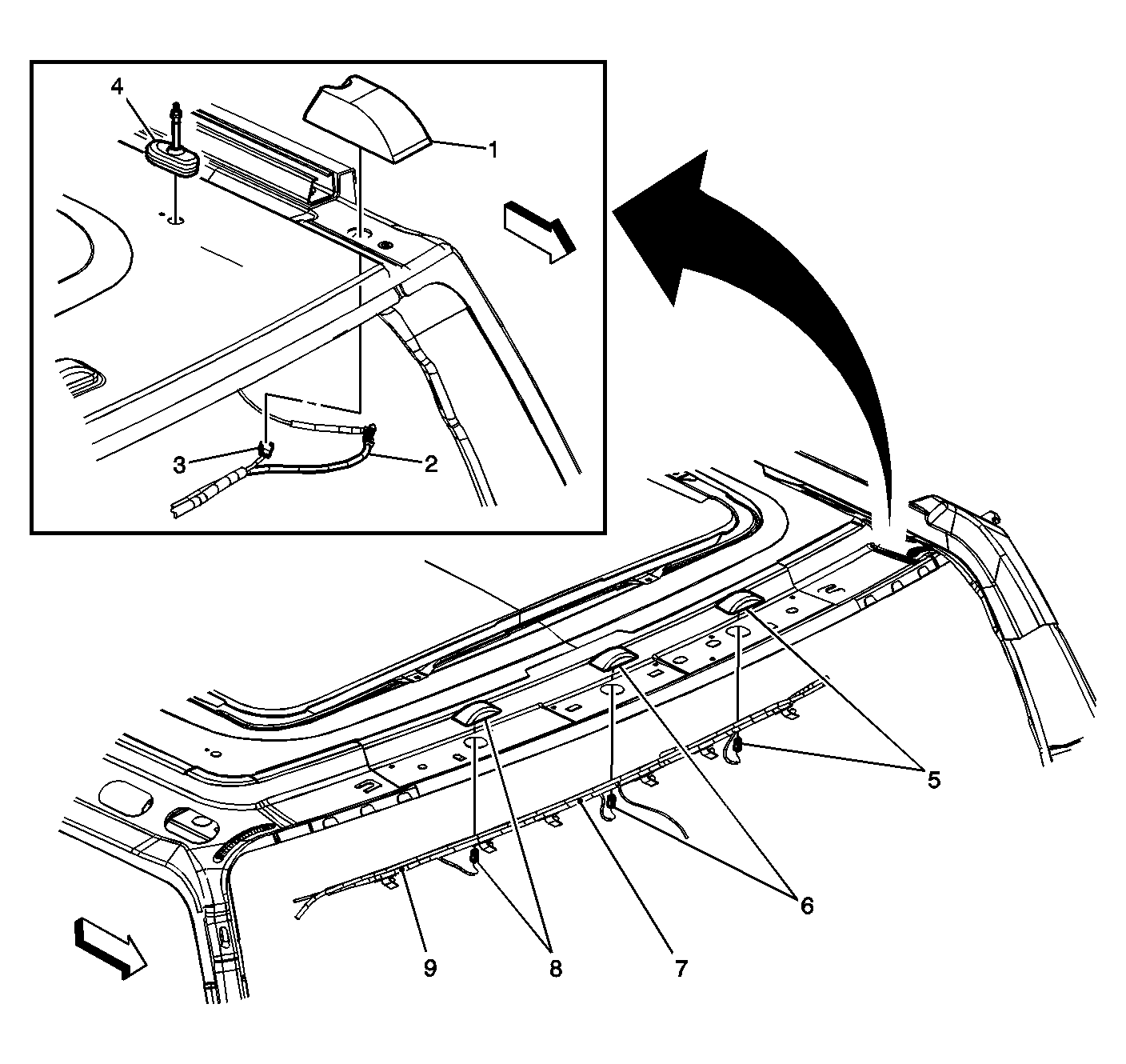 4
1
3
2
5
6
9
8
7