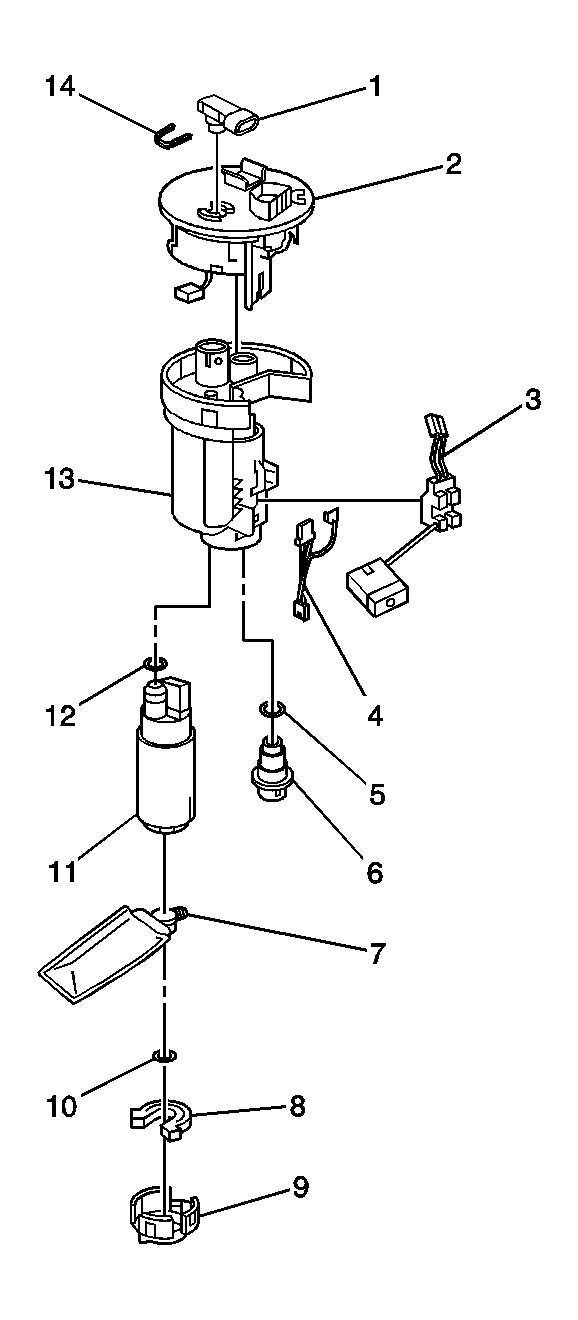 14
1
2
3
13
4
12
5
6
11
7
10
8
9