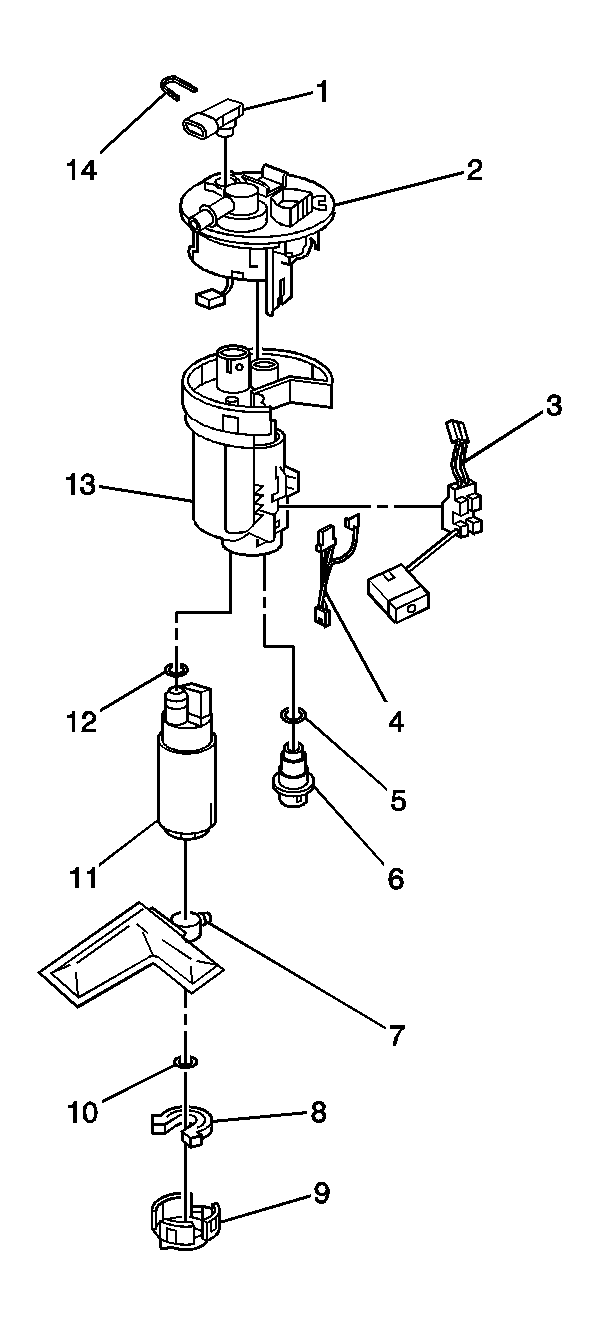 1
14
2
3
13
4
12
5
6
11
7
10
8
9