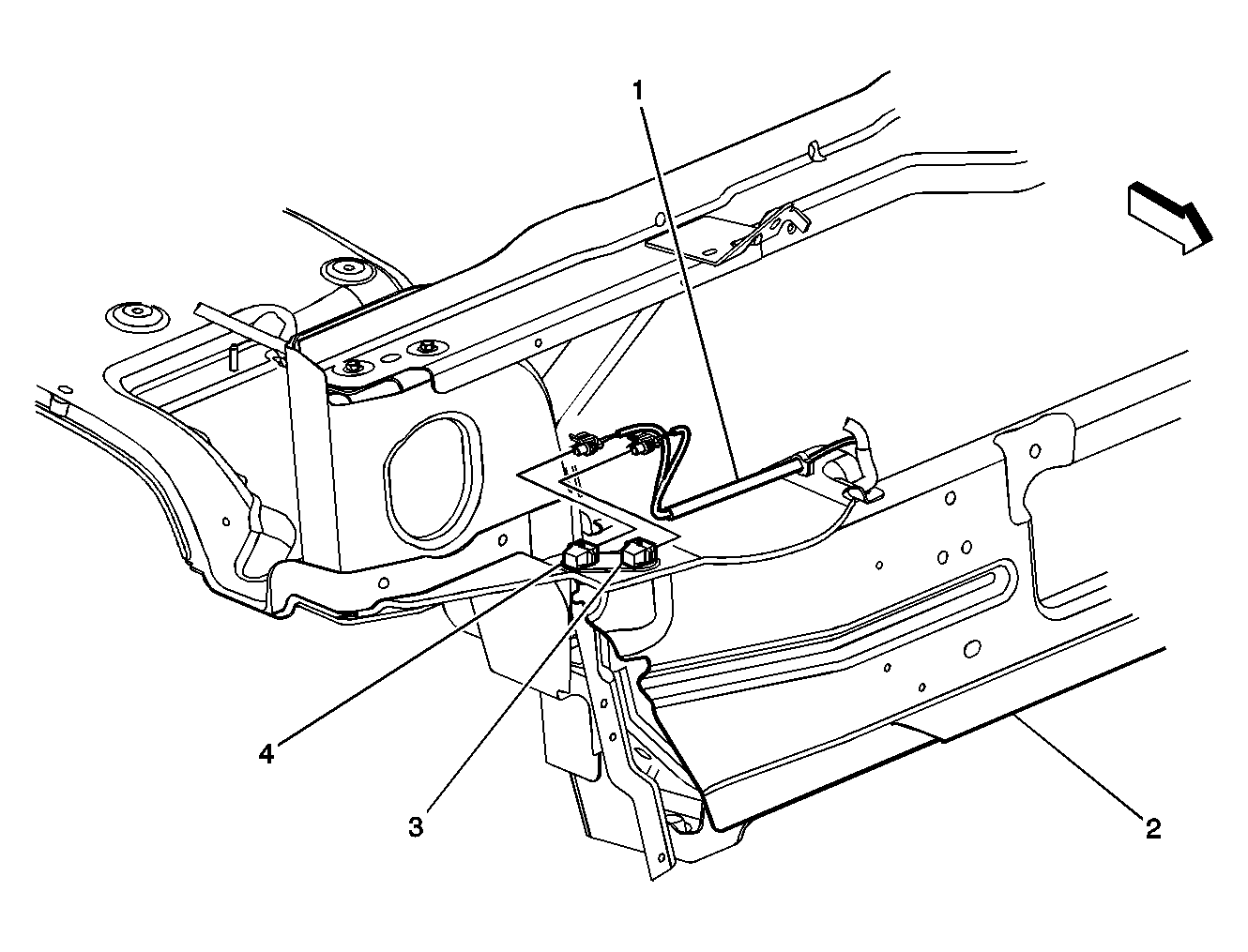 1
4
3
2