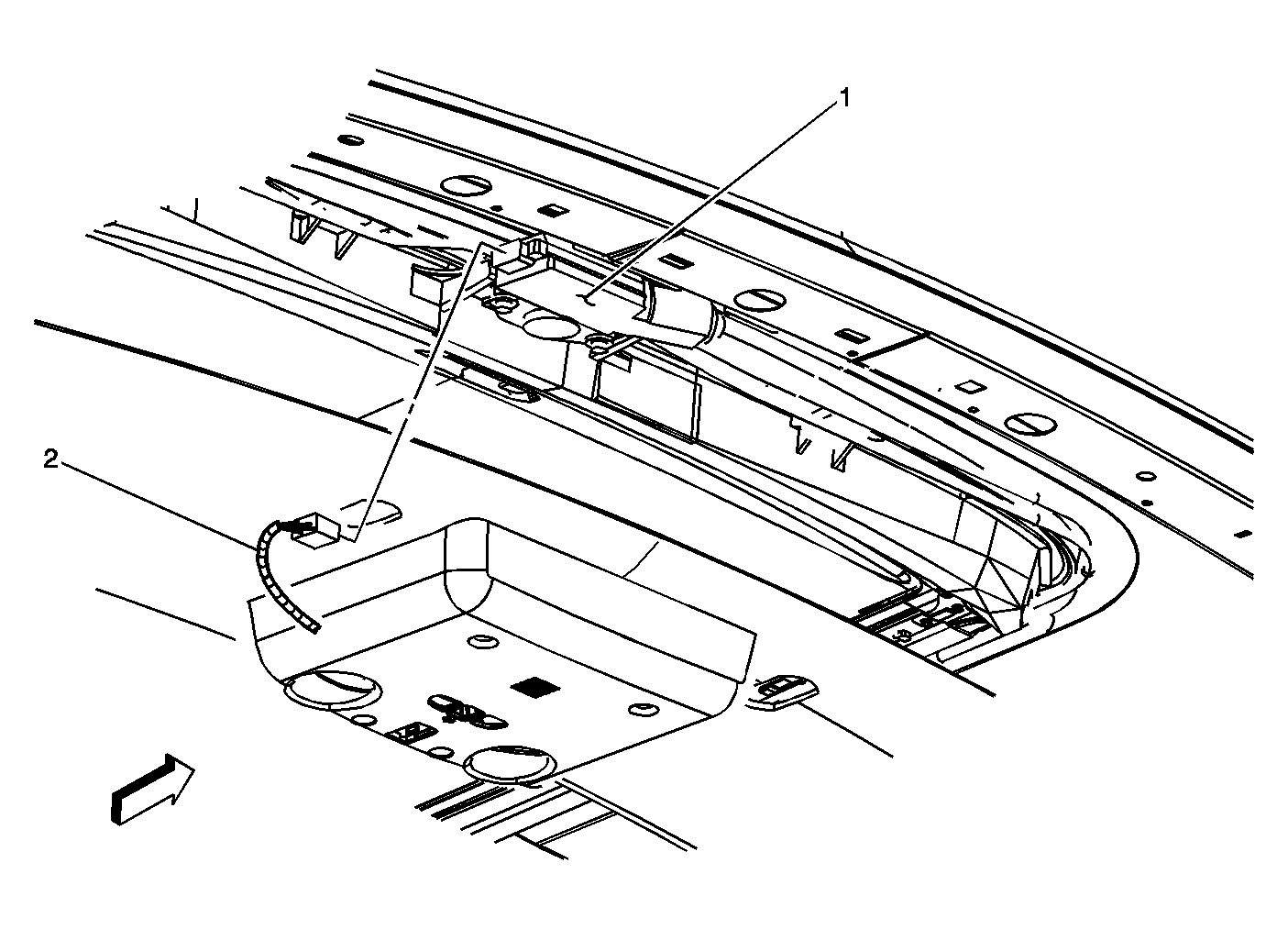 1

2