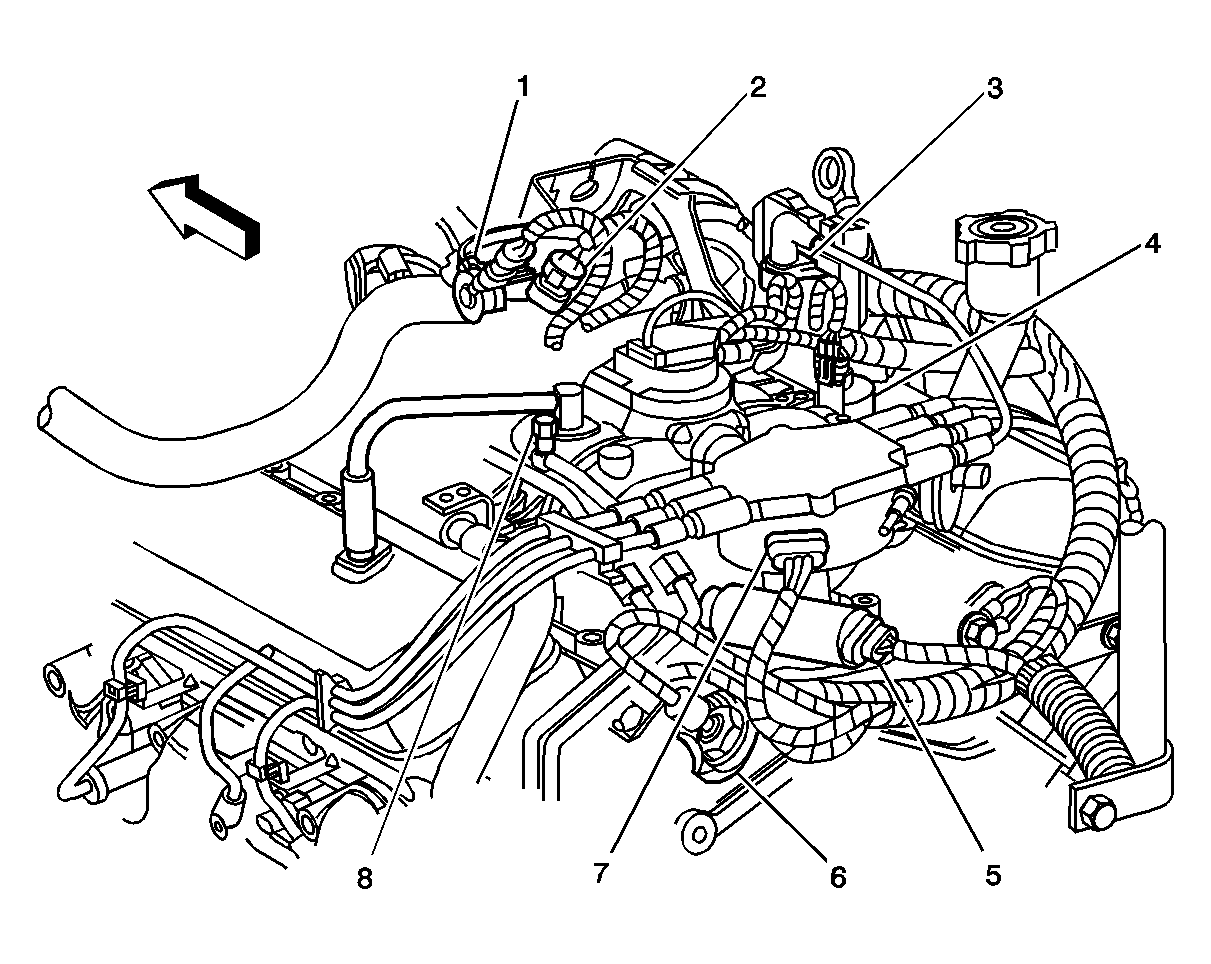 1
2
3
4
8
7
6
5