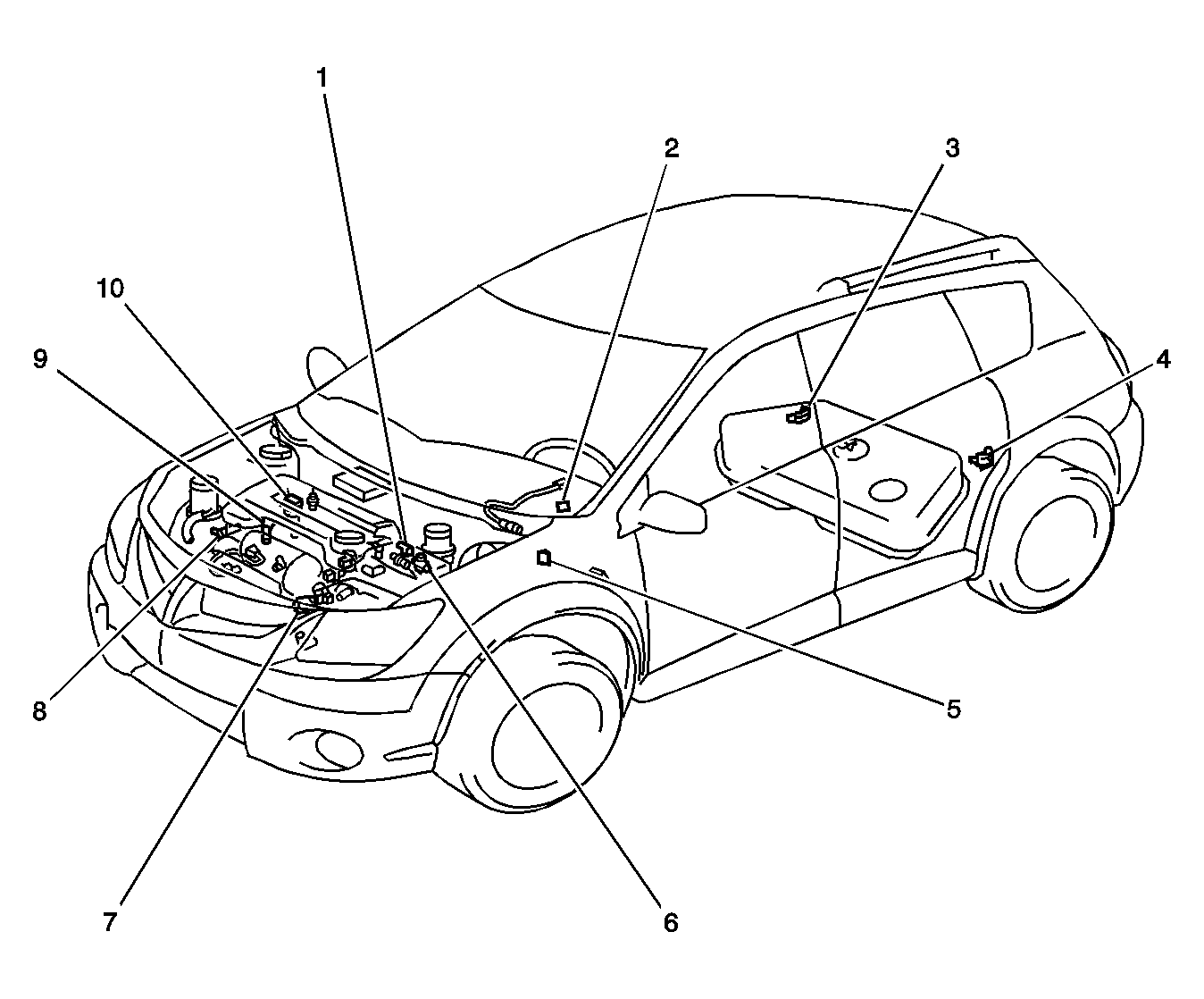 1
2
3
10
9
4
8
5
7
6