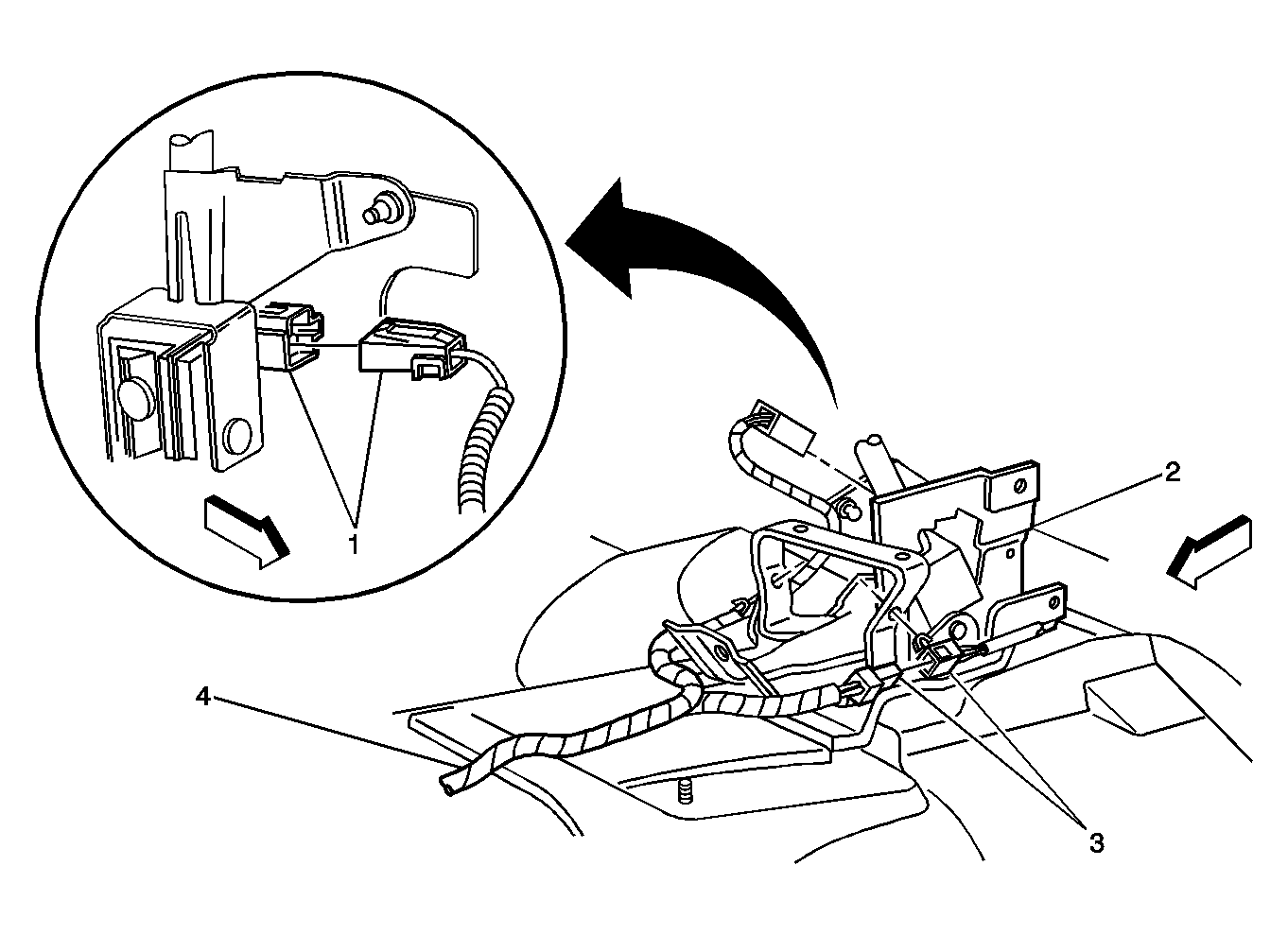 1
2
4
3