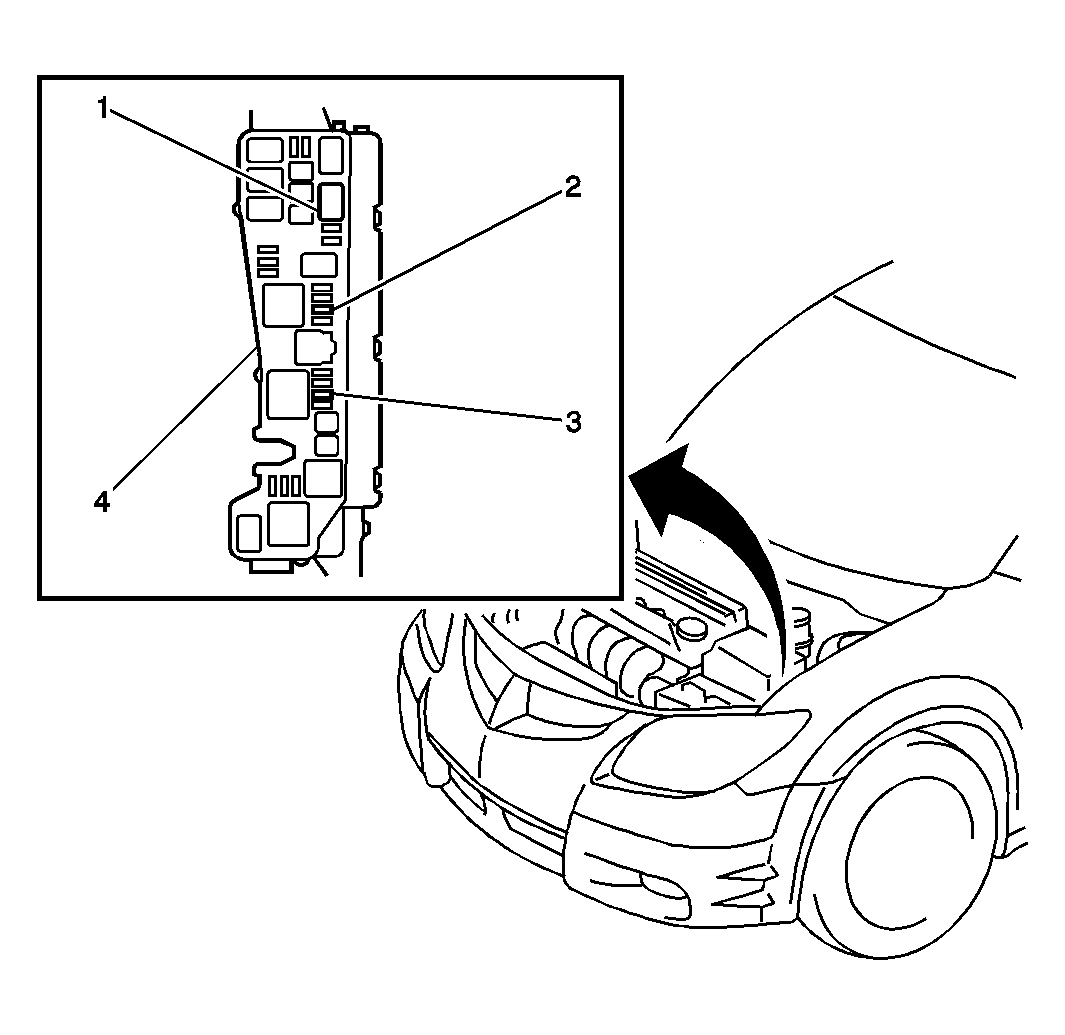 1
2
3
4