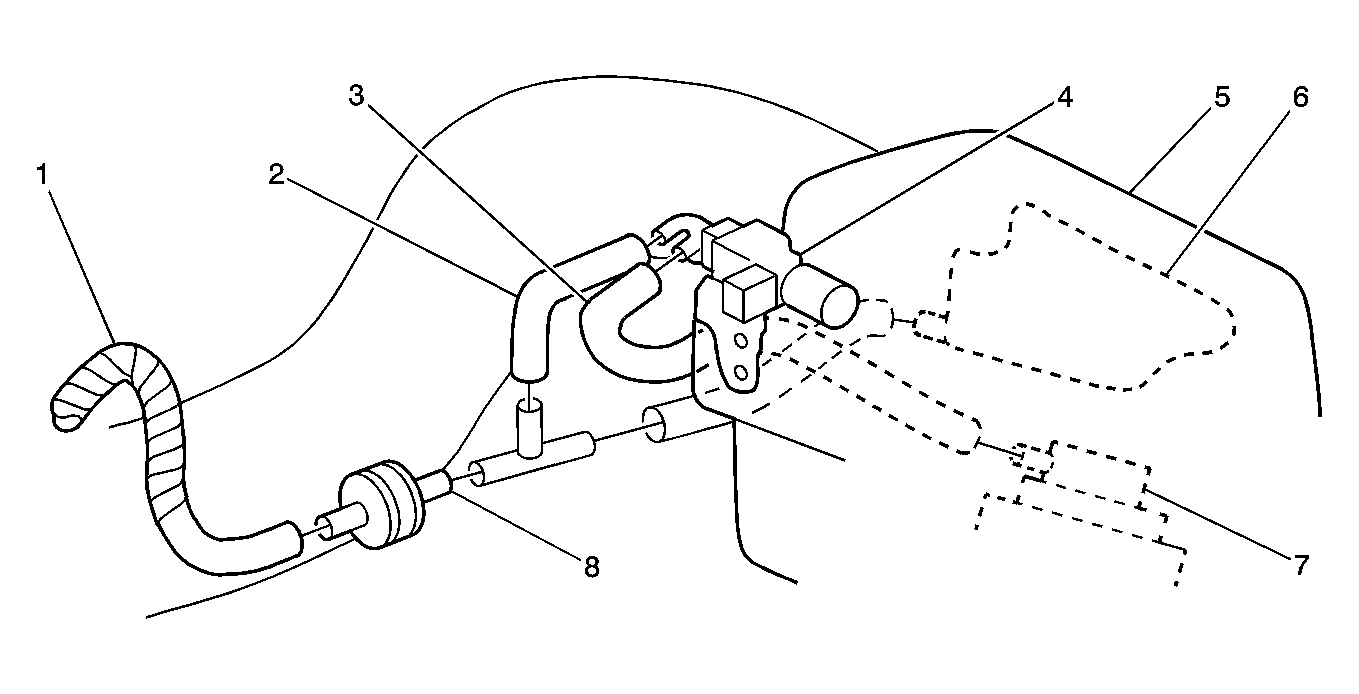 1
2
3
4
5
6
7
8