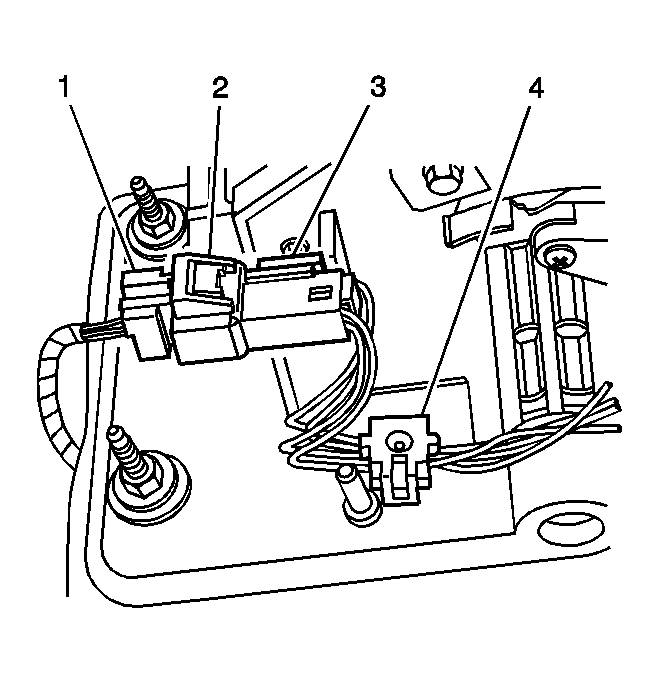 1
2
3
4