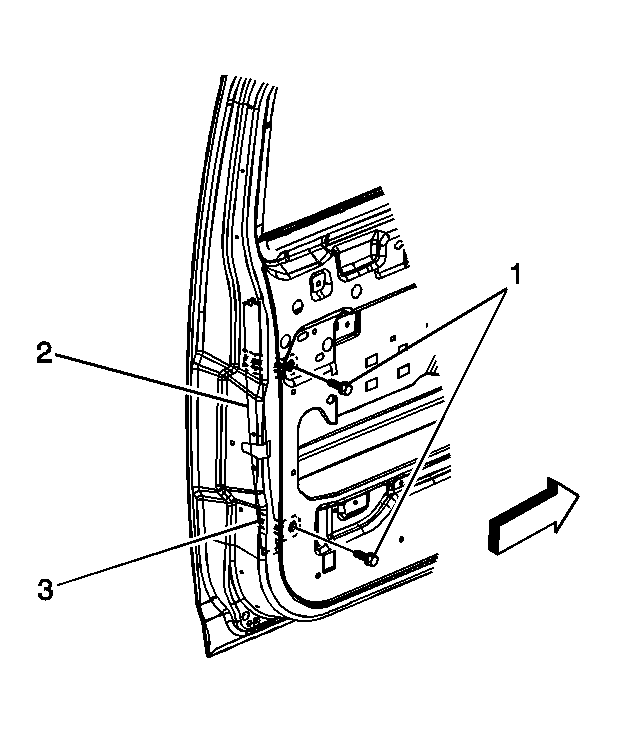 1
2
3