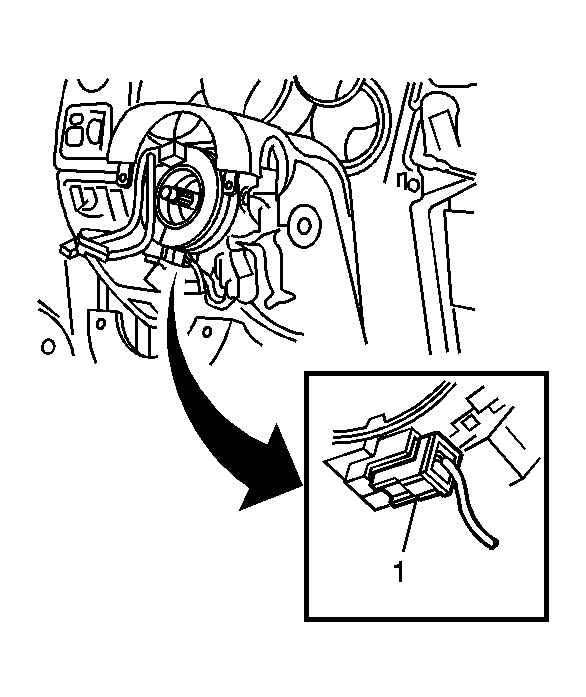 1