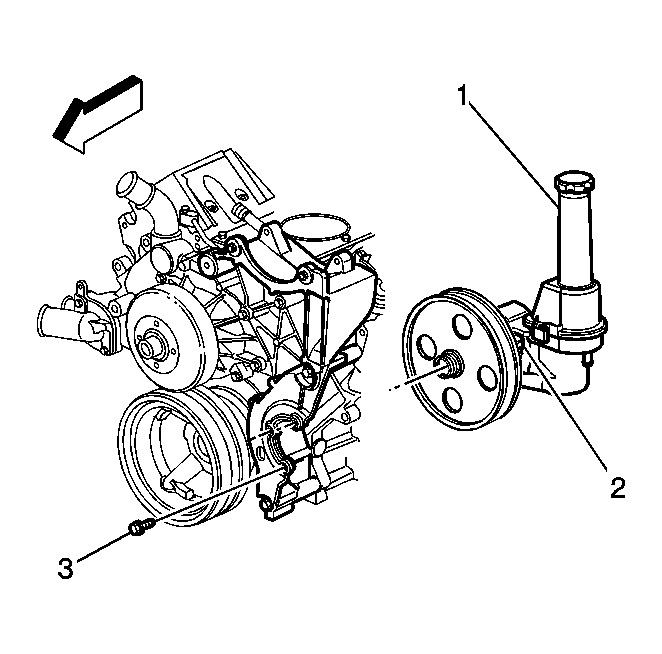 1

2

3