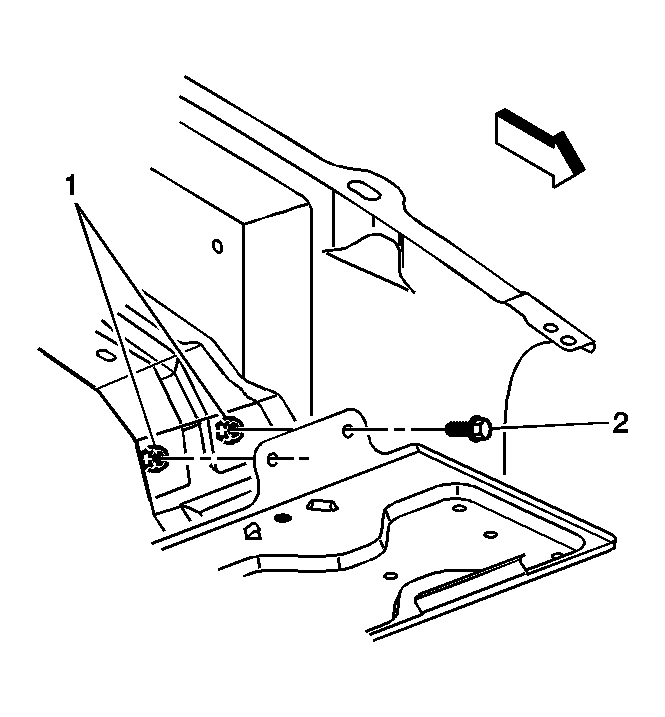 1

2