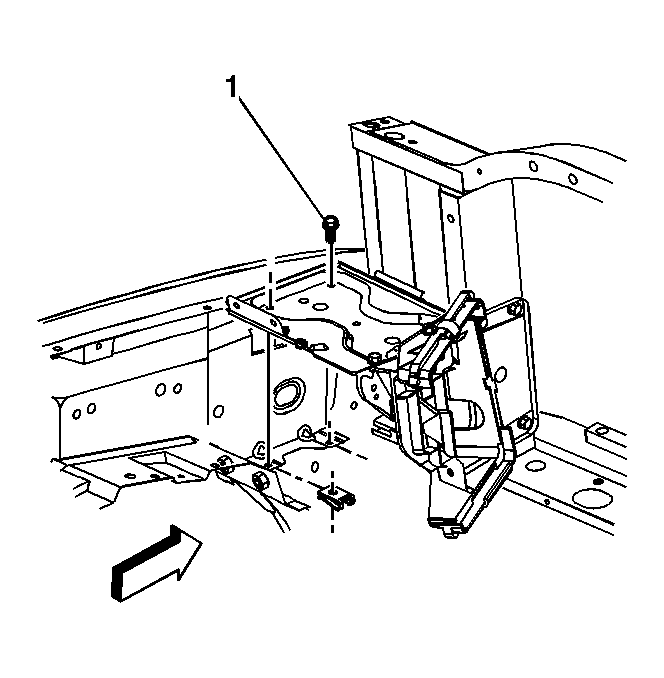 1