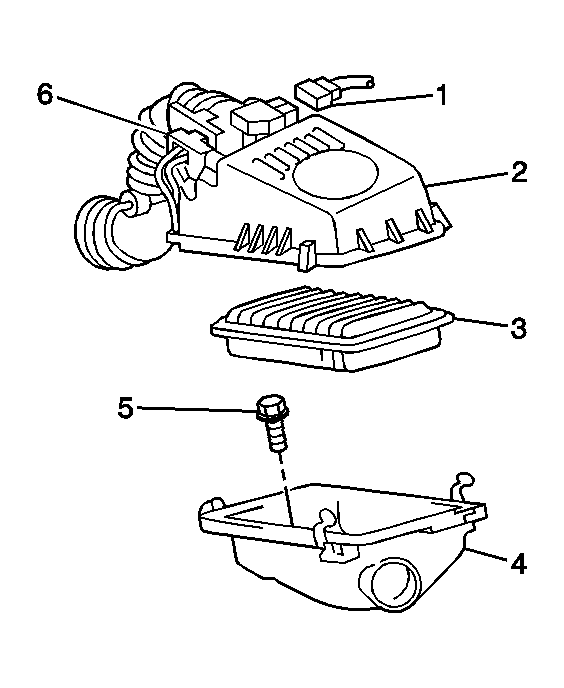 6
1
2
3
5
4