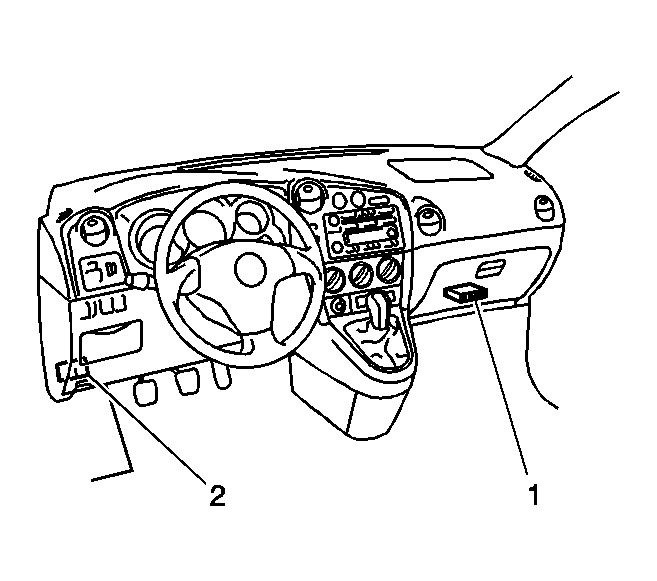 2
1