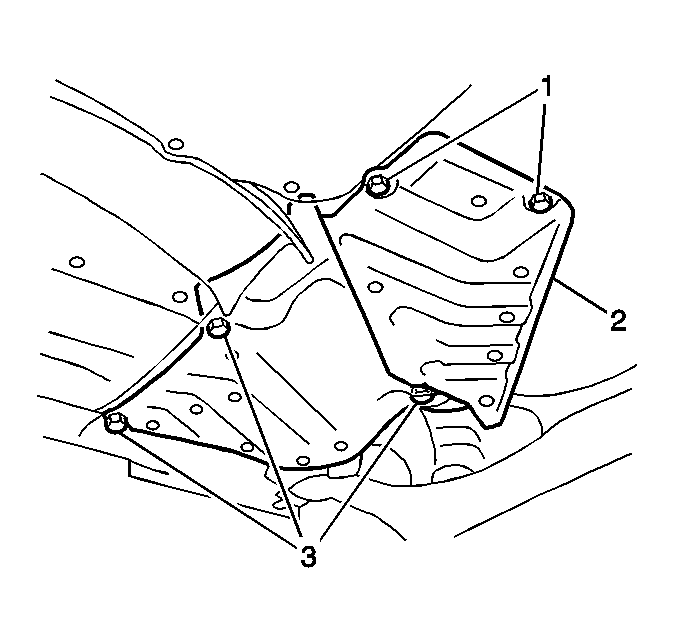 1
2
3