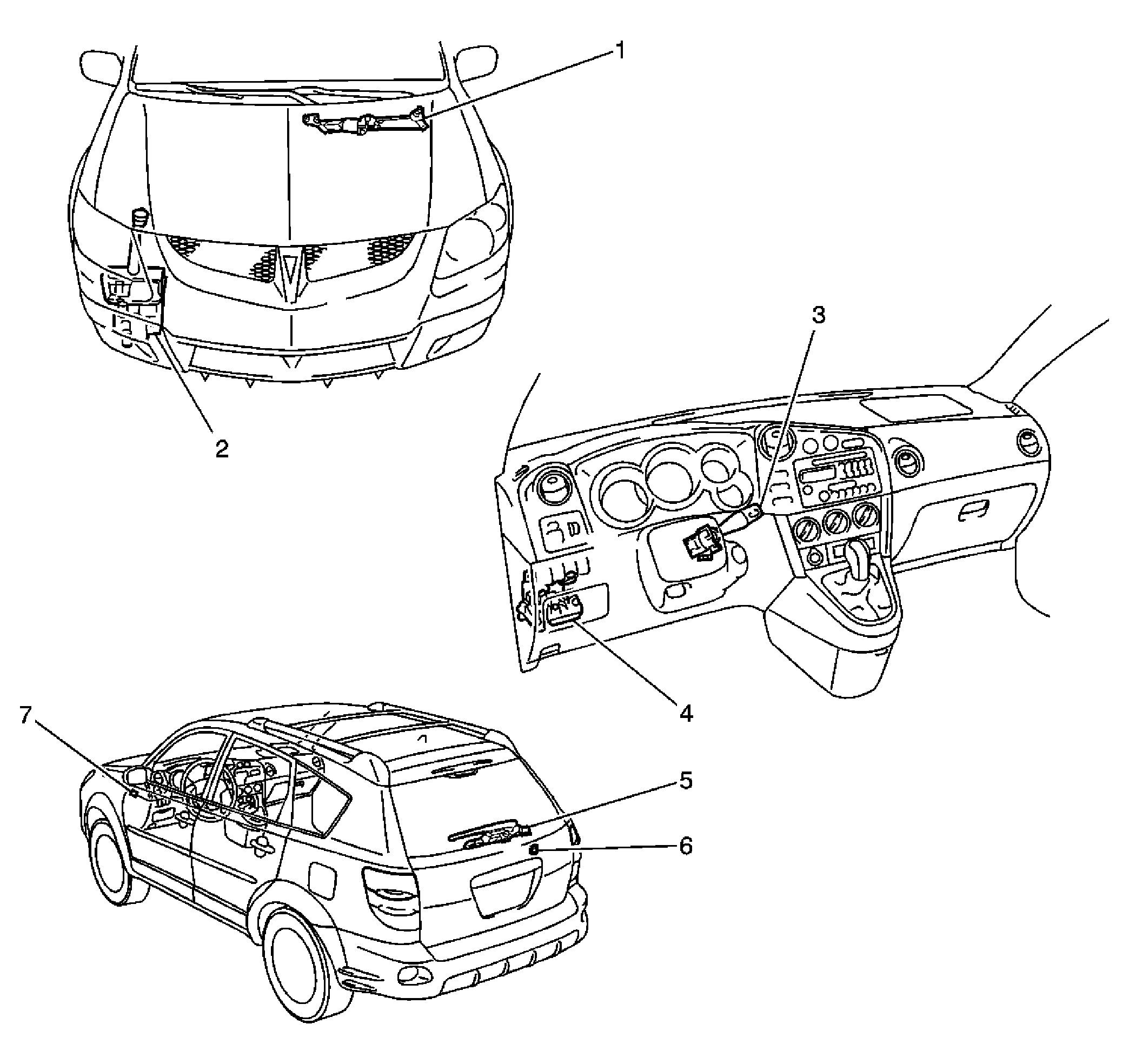 1
2
3
4
7
5
6