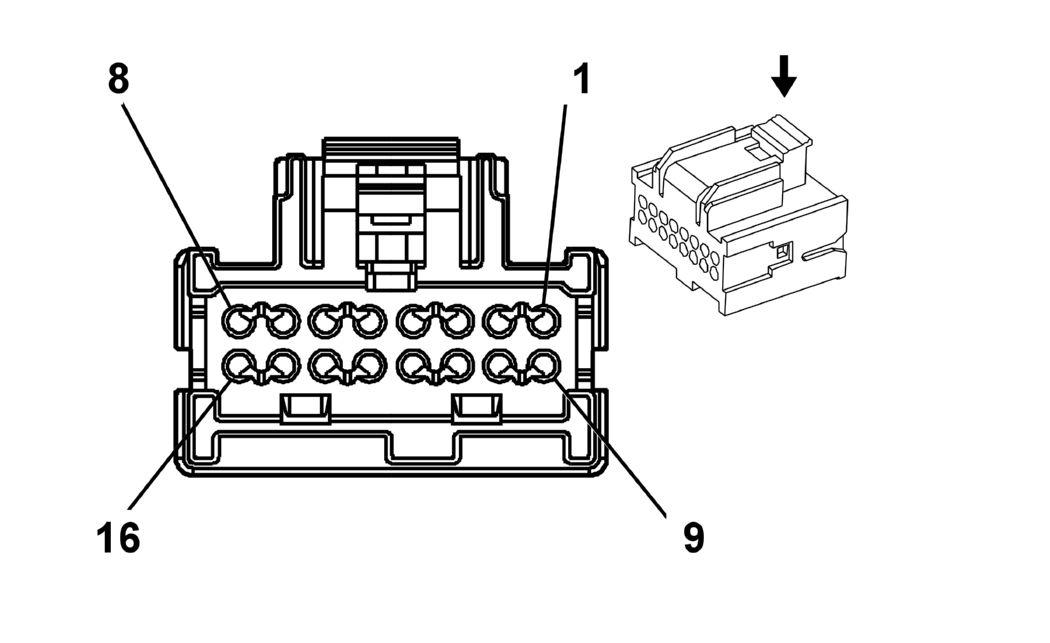 8
1
16
9