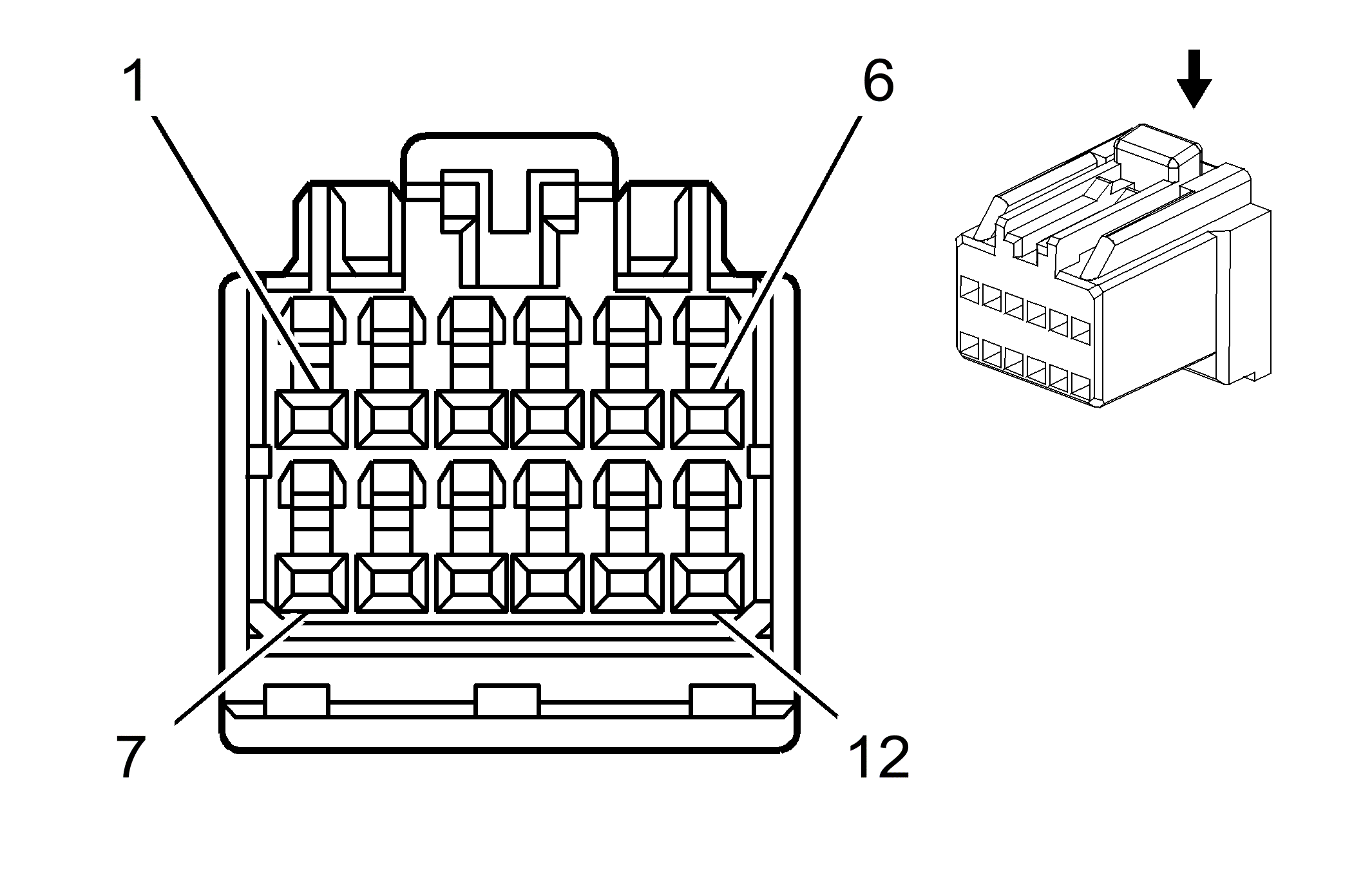 1
6
7
12