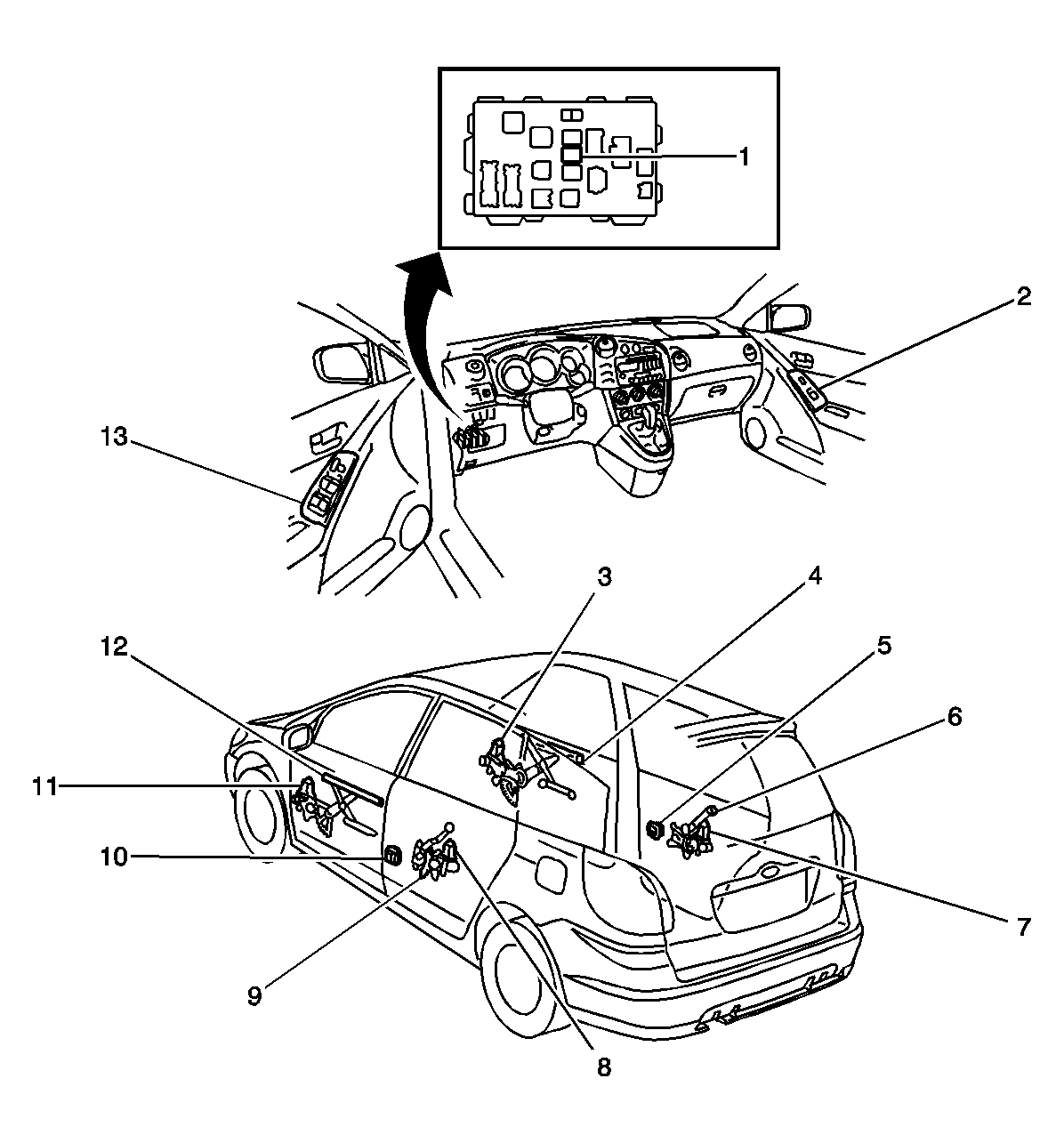 1
2
13
3
4
12
5
6
11
10
7
9
8