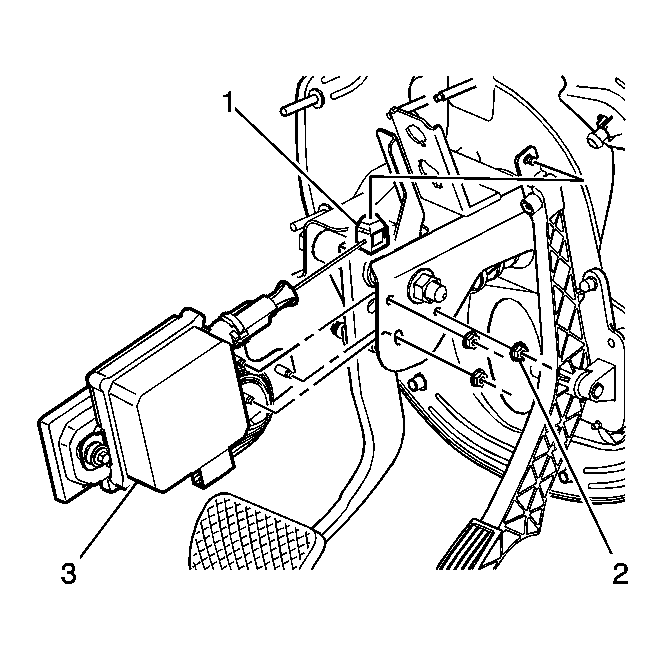 1

3

2