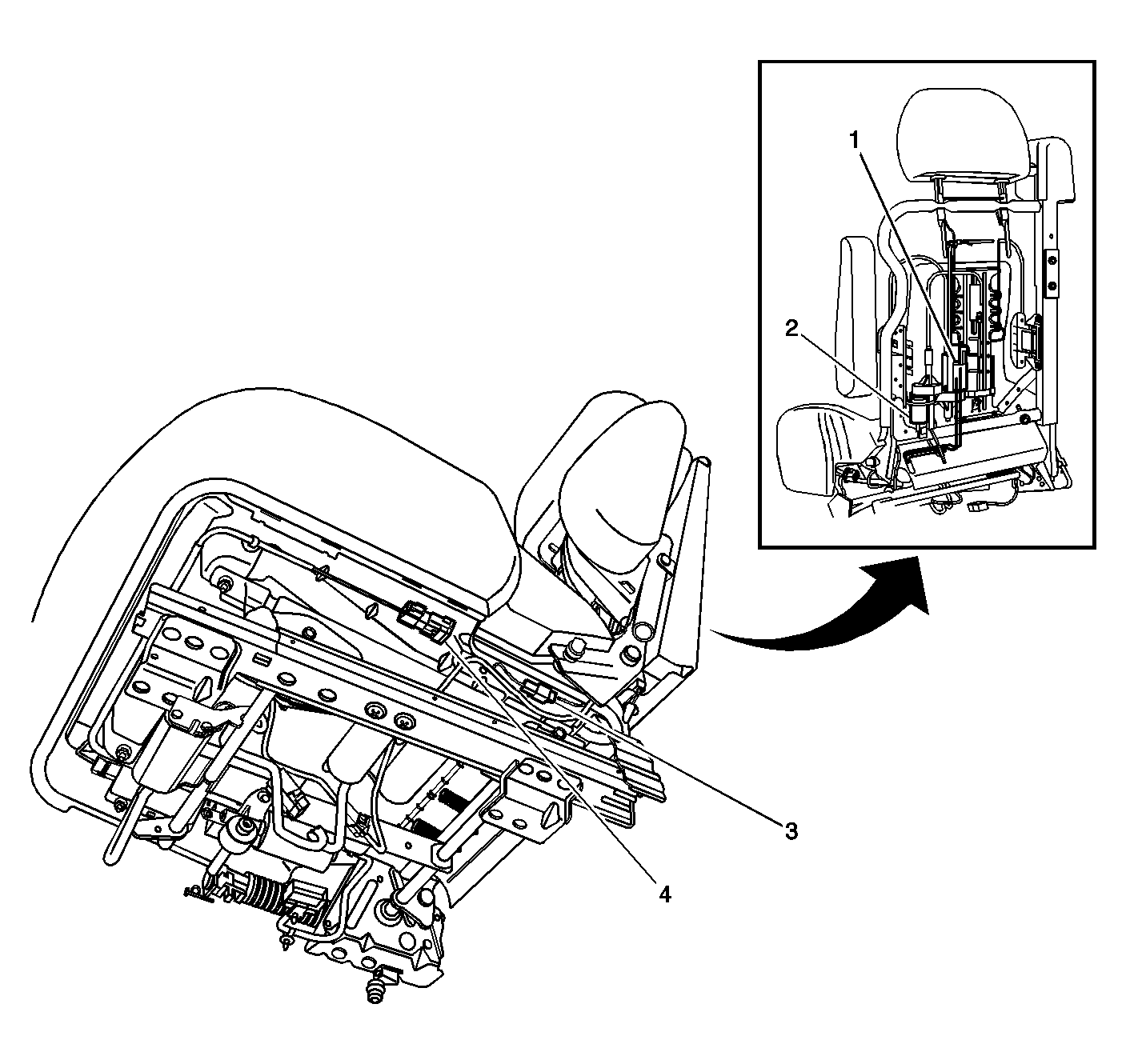 1
2
3
4