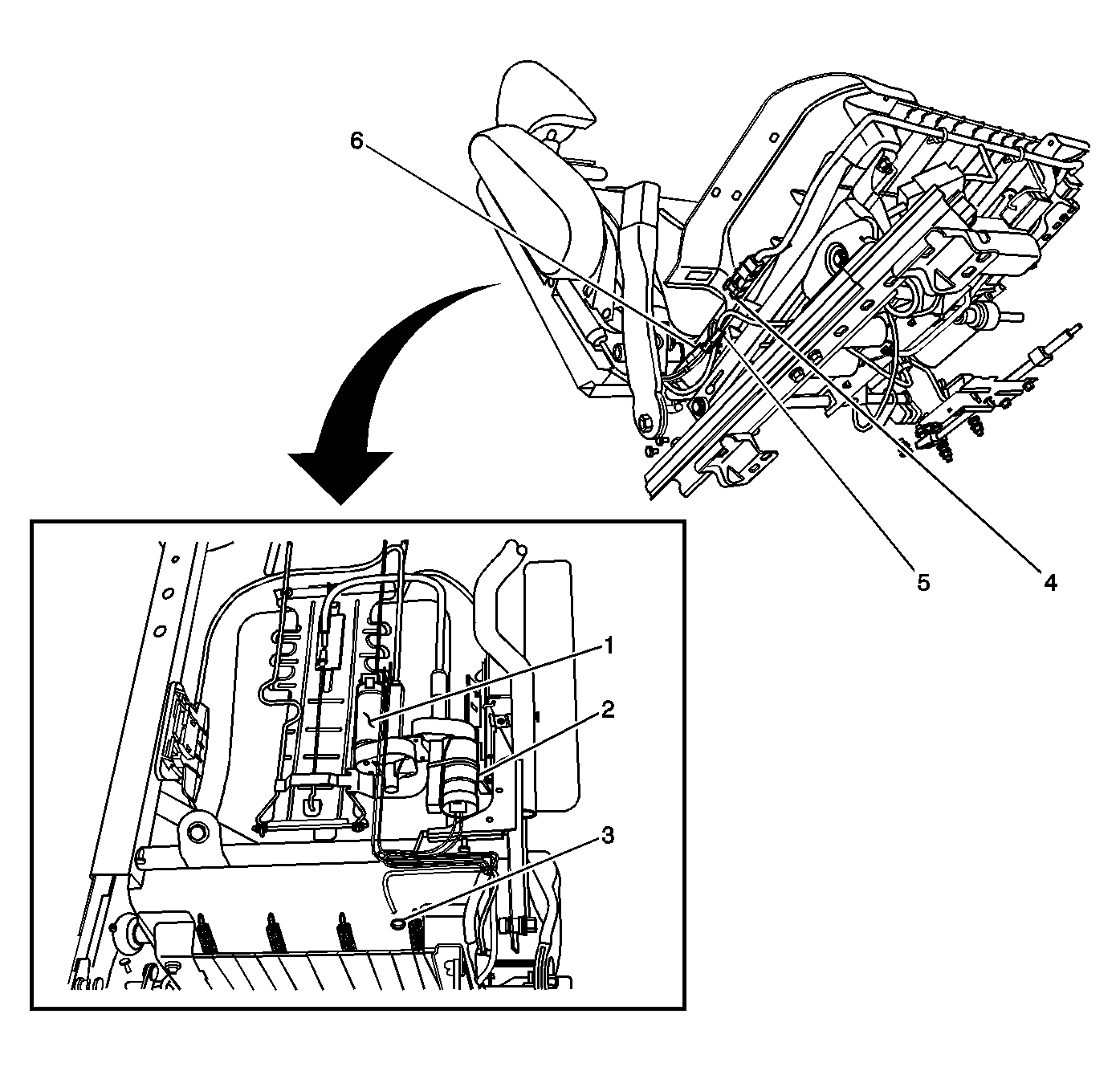 6
5
4
1
2
3