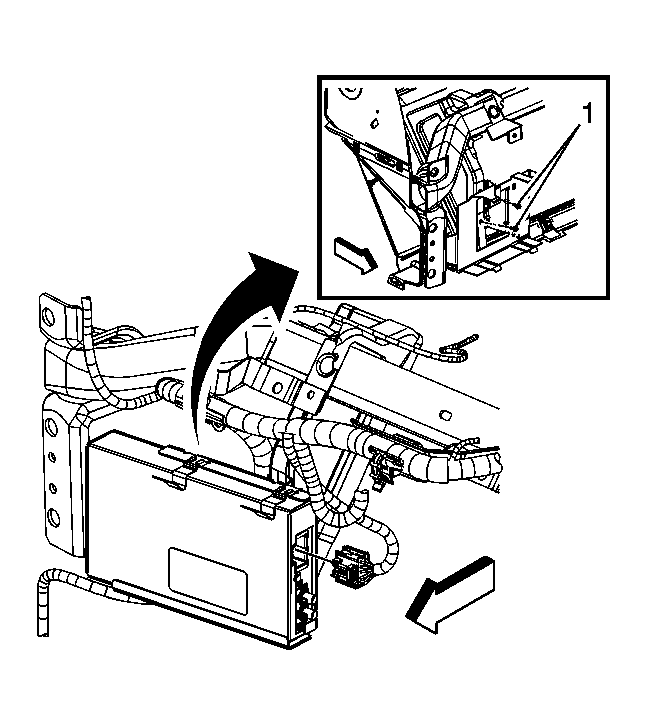 1