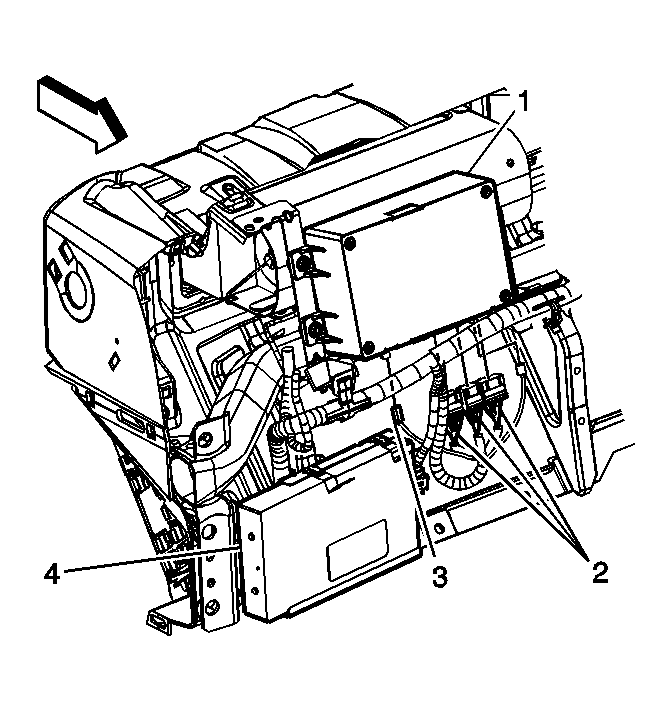 1
4
3
2