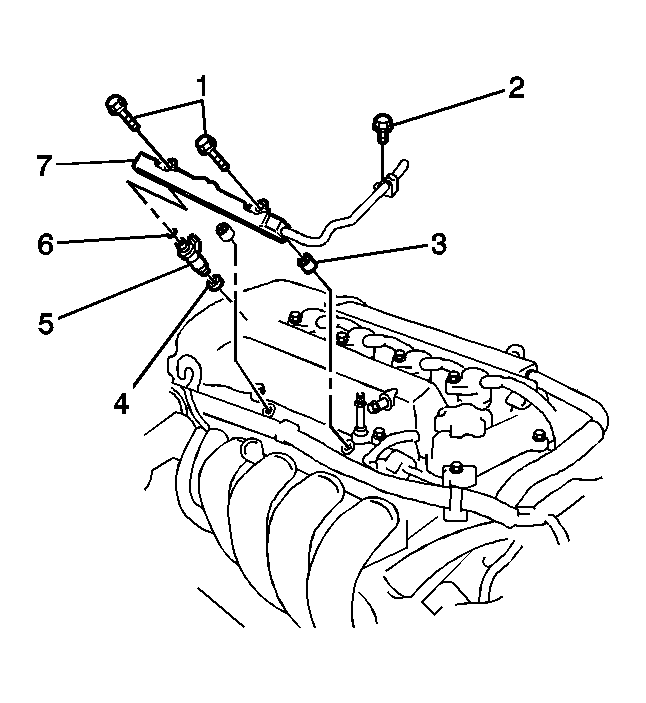 1
2
7
6
3
5
4