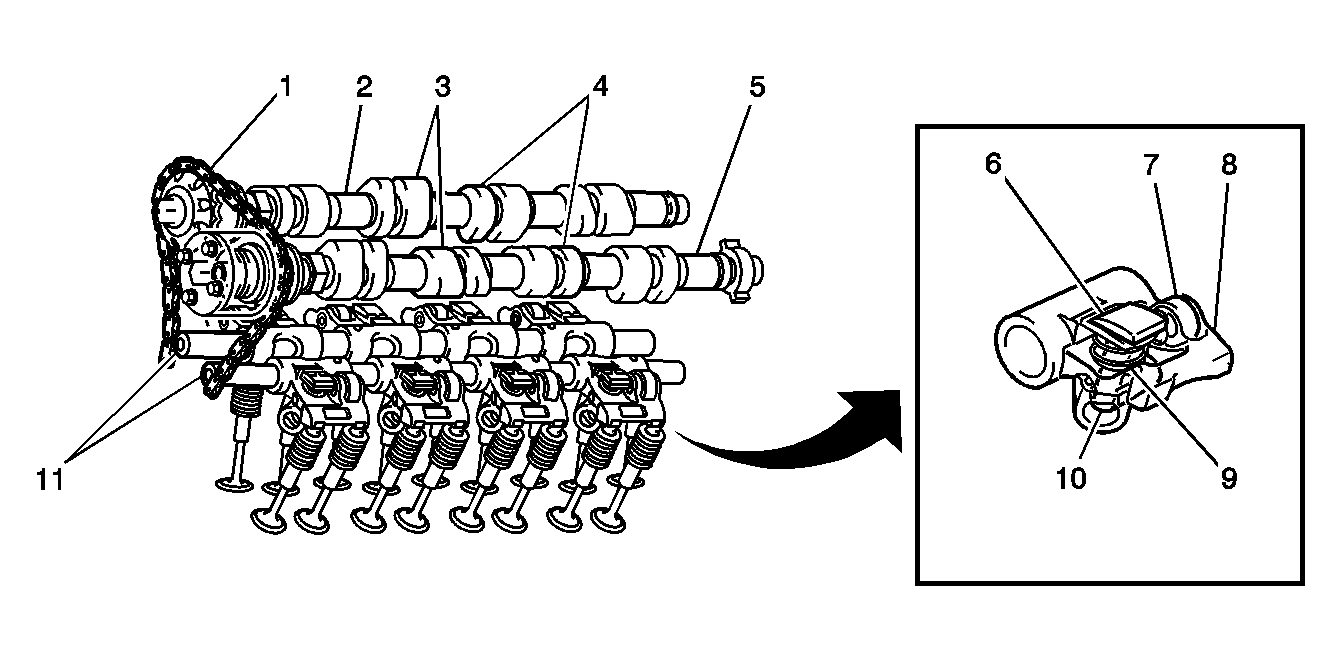 1
2
3
4
5
11
6
7
8
10
9