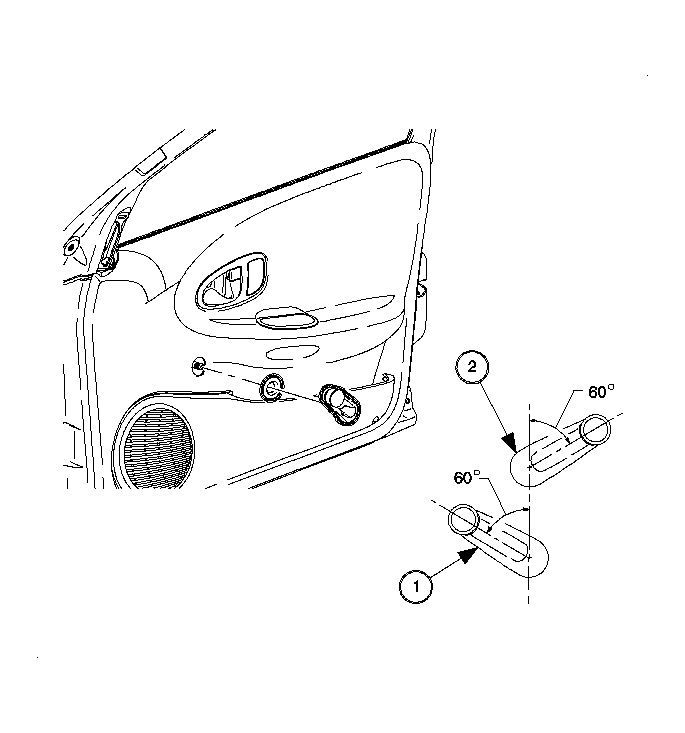 2
60°
60°
1