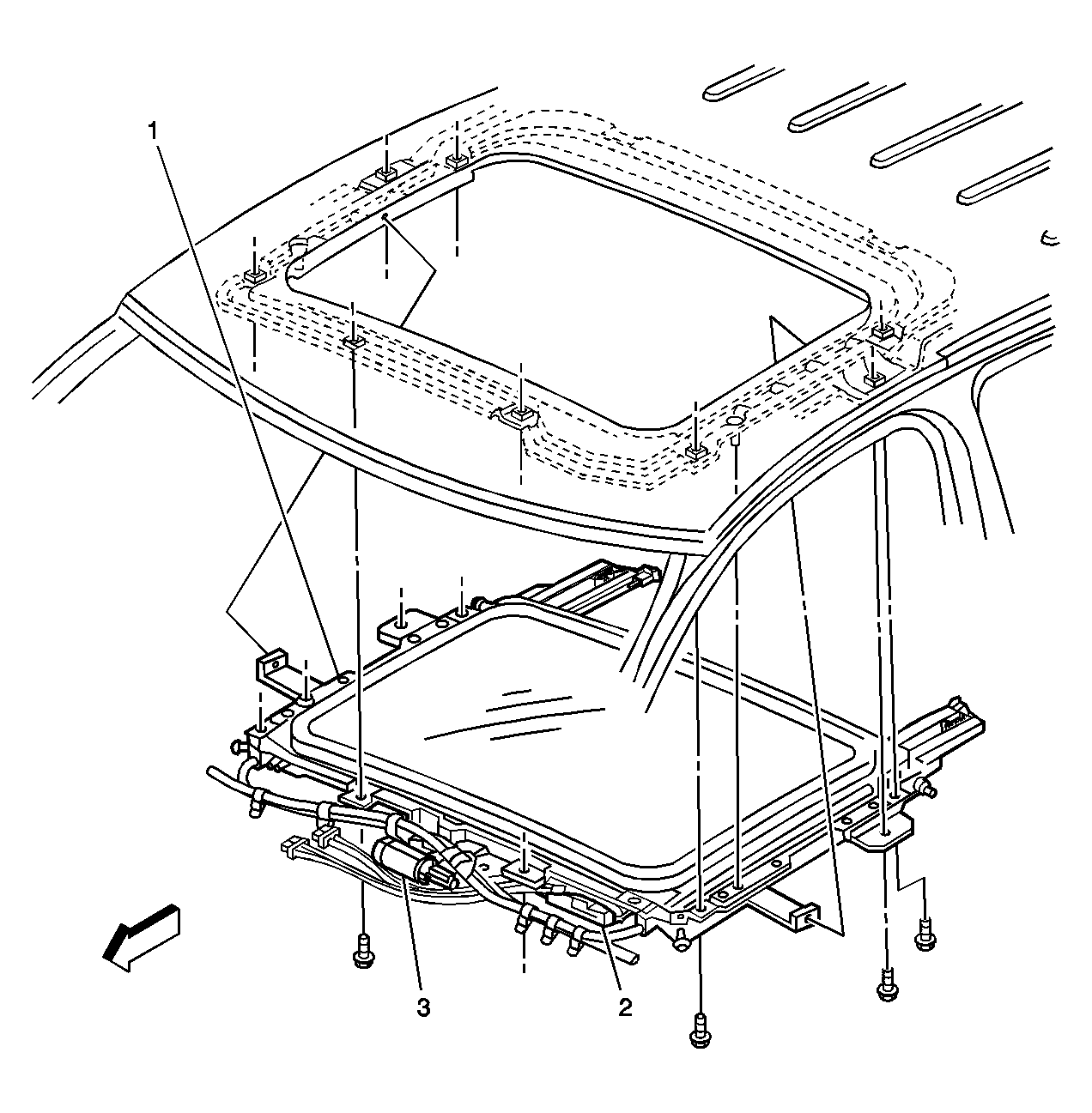 1

3

2